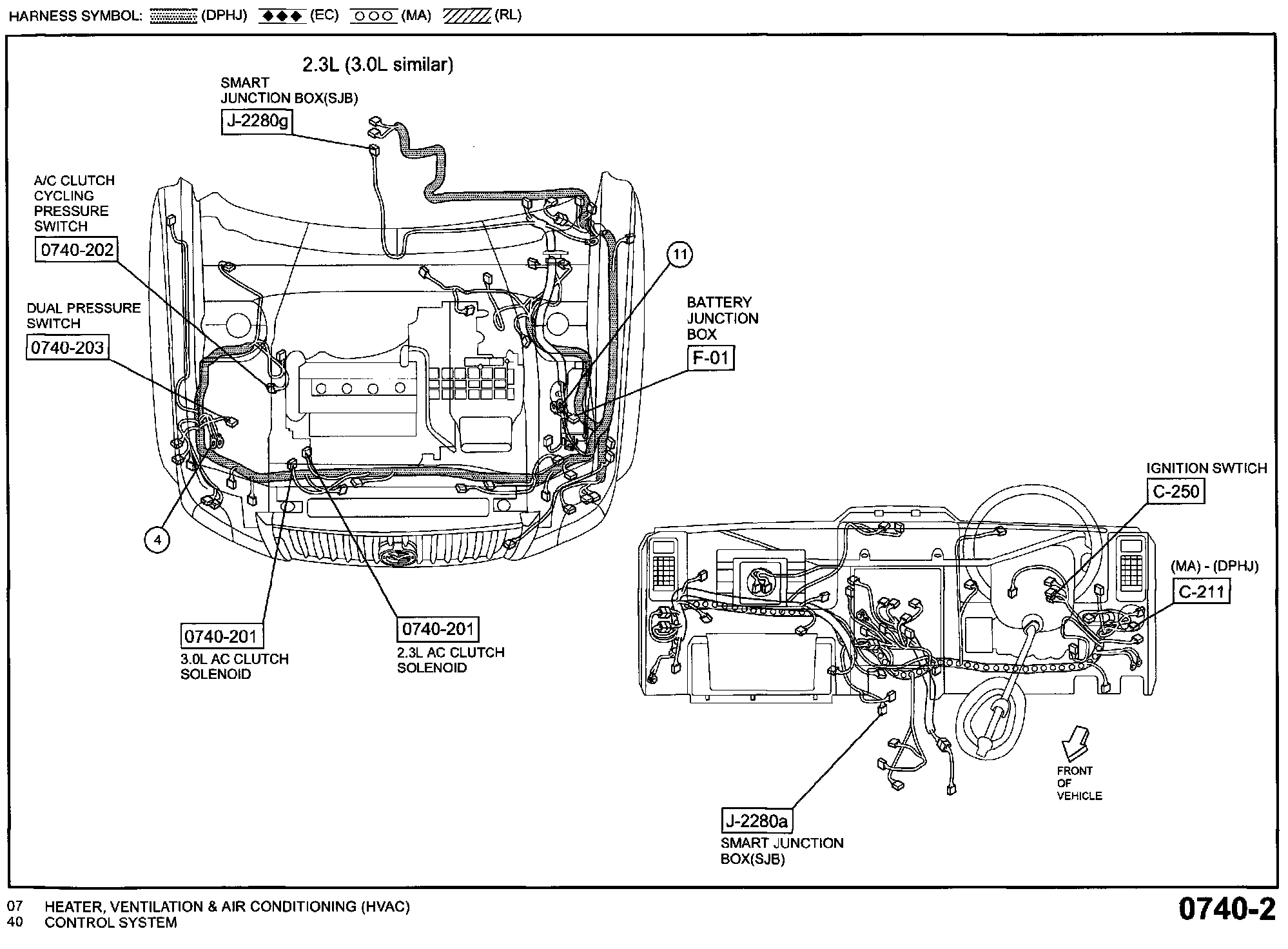 HARNESS SYMBOL: (DPHJ) (EC) (MA) (RL)

2.3L (3.0L similar)

SMART JUNCTION BOX(SJB)
J-2280g

A/C CLUTCH CYCLING PRESSURE SWITCH
0740-202

DUAL PRESSURE SWITCH
0740-203

11

BATTERY JUNCTION BOX
F-01

4

0740-201
3.0L AC CLUTCH SOLENOID

0740-201
2.3L AC CLUTCH SOLENOID

IGNITION SWTICH
C-250

(MA) - (DPHJ)
C-211

FRONT OF VEHICLE

J-2280a
SMART JUNCTION BOX(SJB)

07 HEATER, VENTILATION & AIR CONDITIONING (HVAC)
40 CONTROL SYSTEM

0740-2