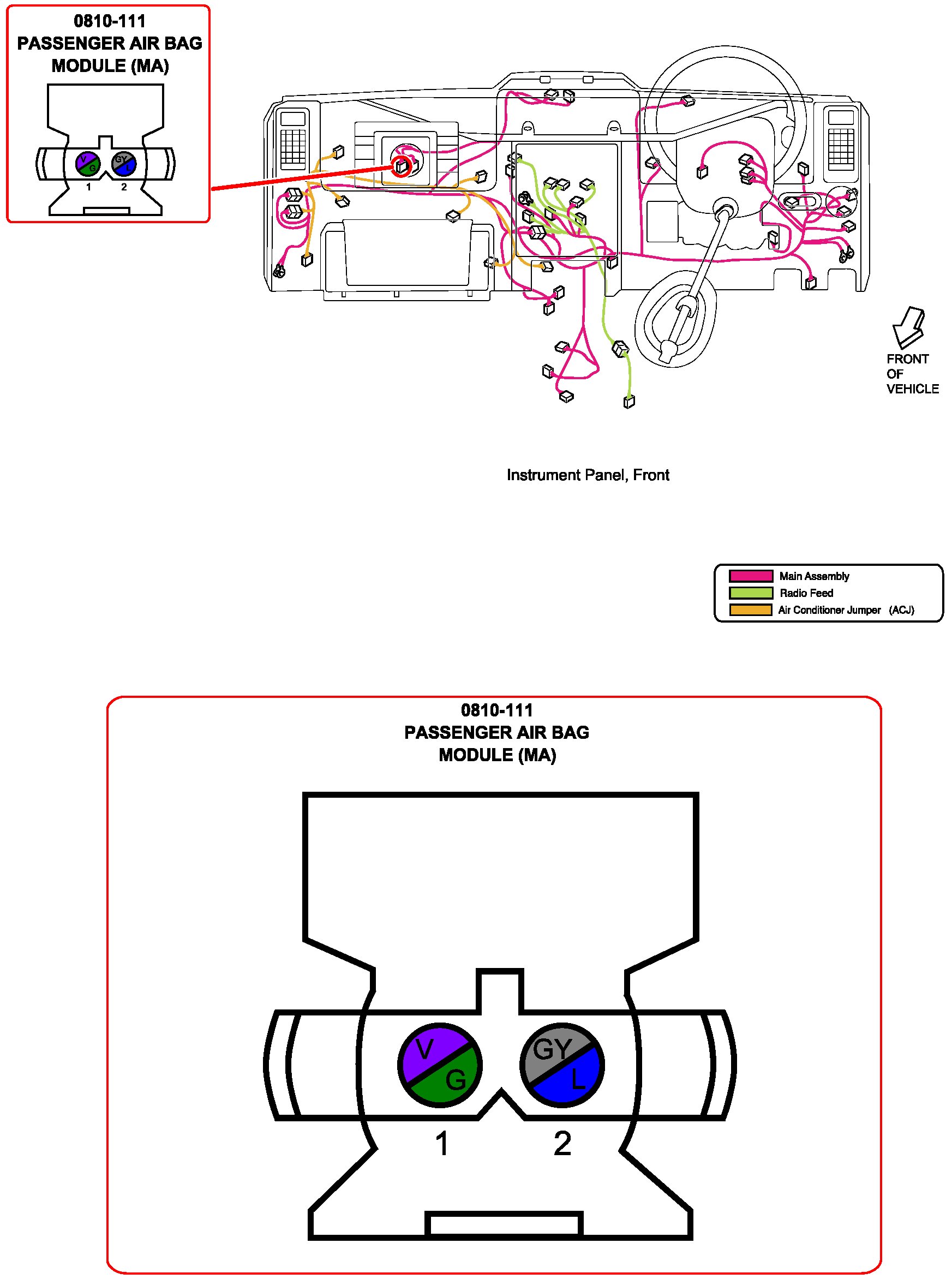 0810-111
PASSENGER AIR BAG
MODULE (MA)

V
G
GY
L
1
2

FRONT
OF
VEHICLE

Instrument Panel, Front

Main Assembly
Radio Feed
Air Conditioner Jumper (ACJ)

0810-111
PASSENGER AIR BAG
MODULE (MA)

V
G
GY
L
1
2