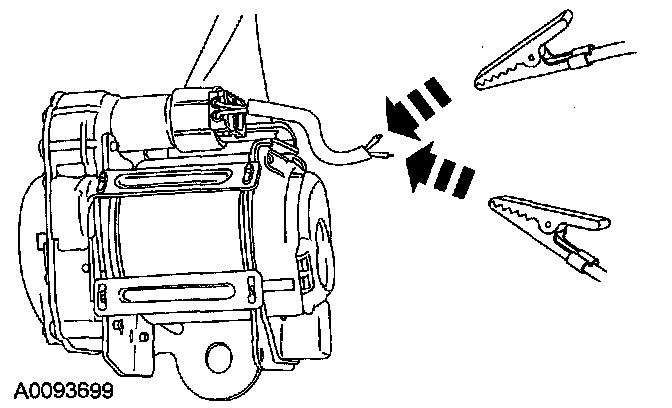 A0093699