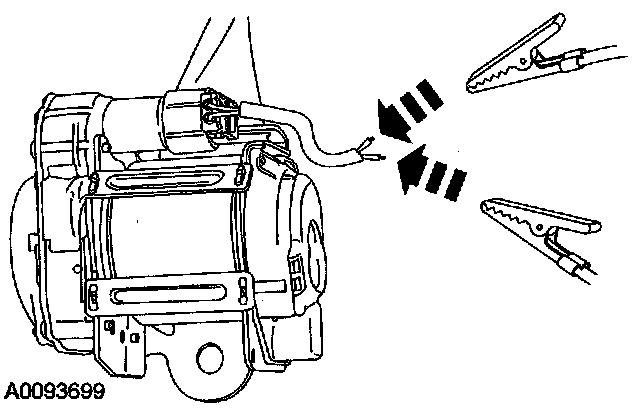 A0093699