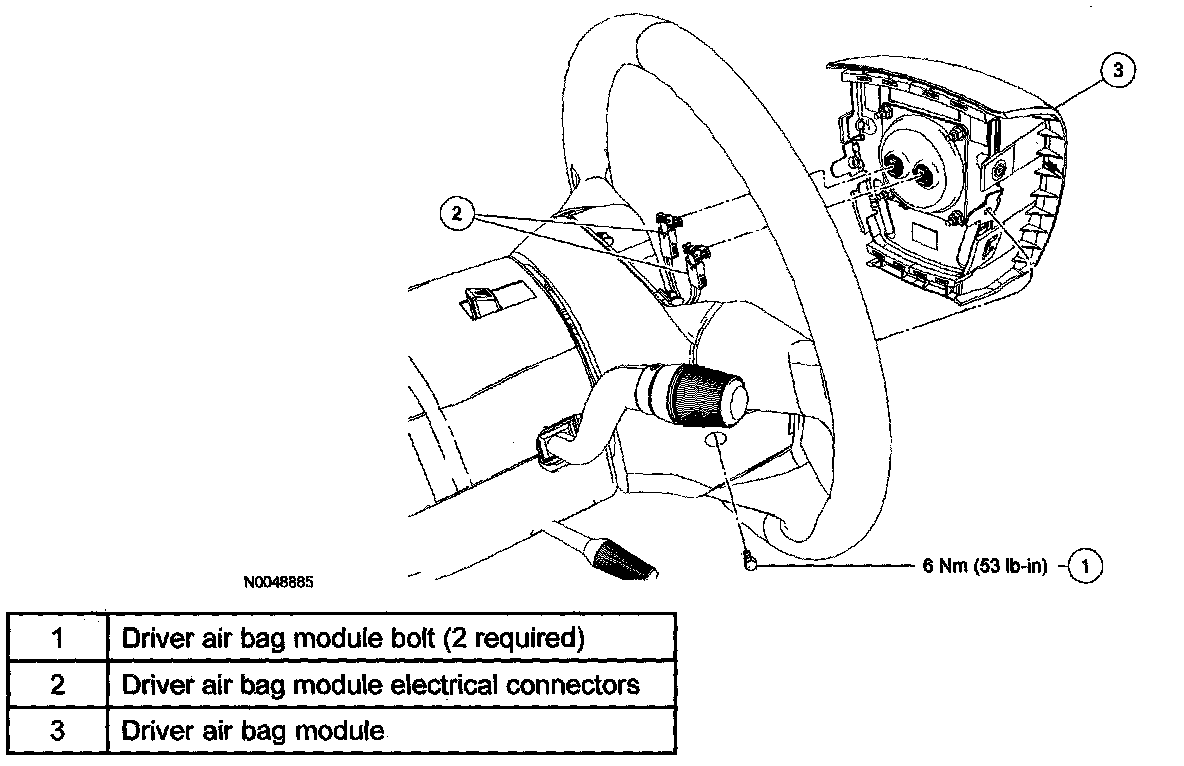 3

2

6 Nm (53 lb-in) 1

N0048885

| 1 | Driver air bag module bolt (2 required) |
|---|---|
| 2 | Driver air bag module electrical connectors |
| 3 | Driver air bag module |