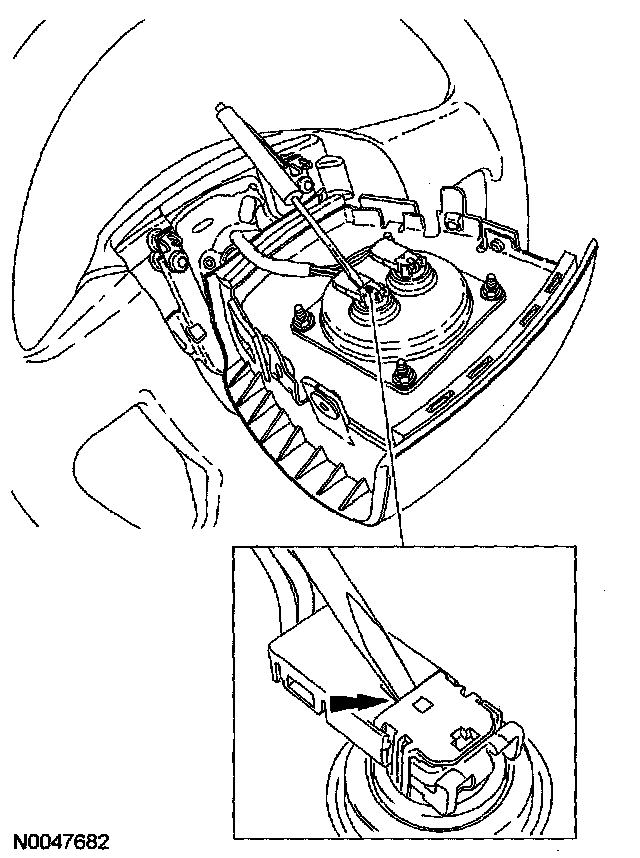 N0047682