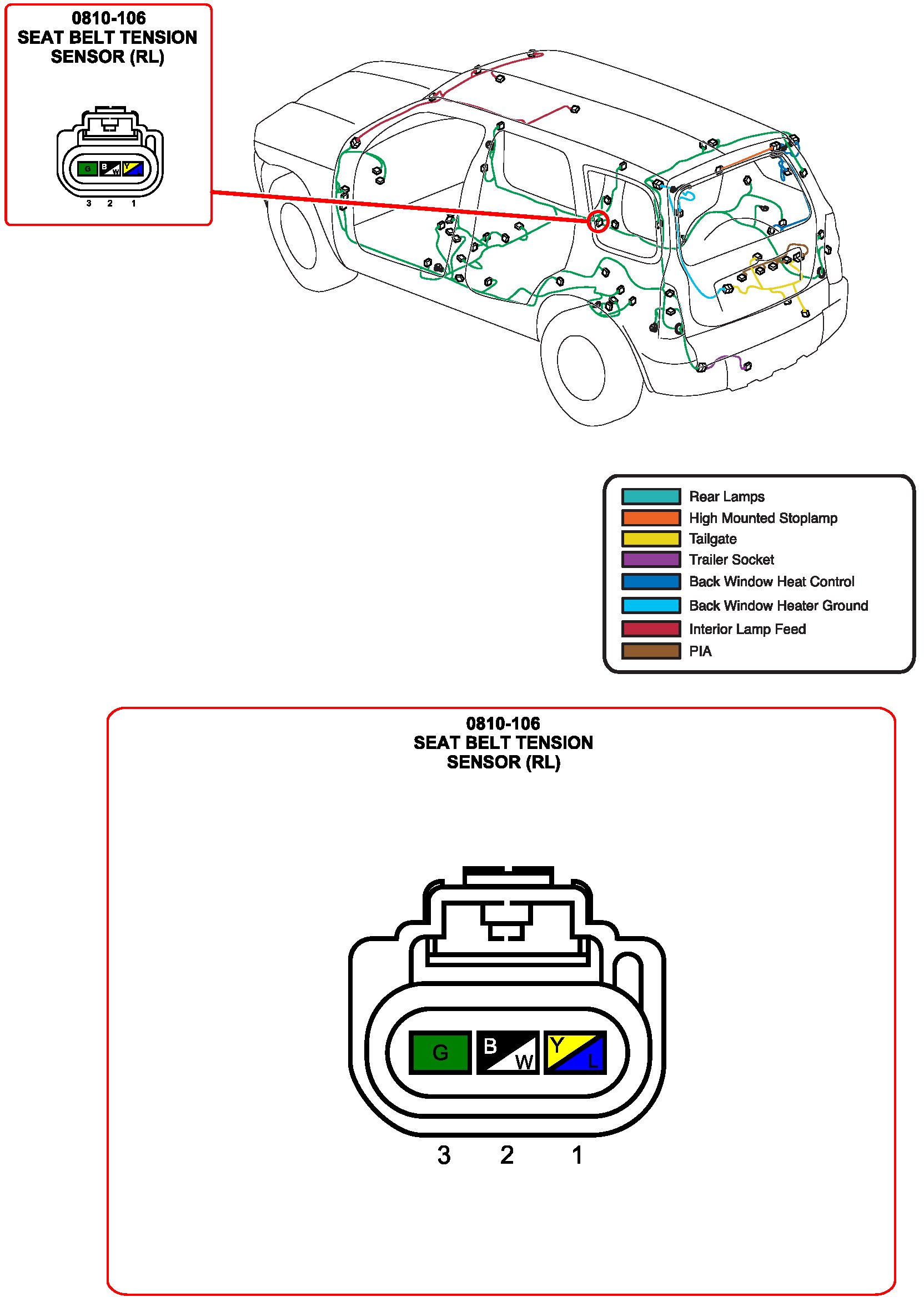 0810-106
SEAT BELT TENSION
SENSOR (RL)

G B W Y L
3 2 1

Rear Lamps
High Mounted Stoplamp
Tailgate
Trailer Socket
Back Window Heat Control
Back Window Heater Ground
Interior Lamp Feed
PIA

0810-106
SEAT BELT TENSION
SENSOR (RL)

G B W Y L
3 2 1