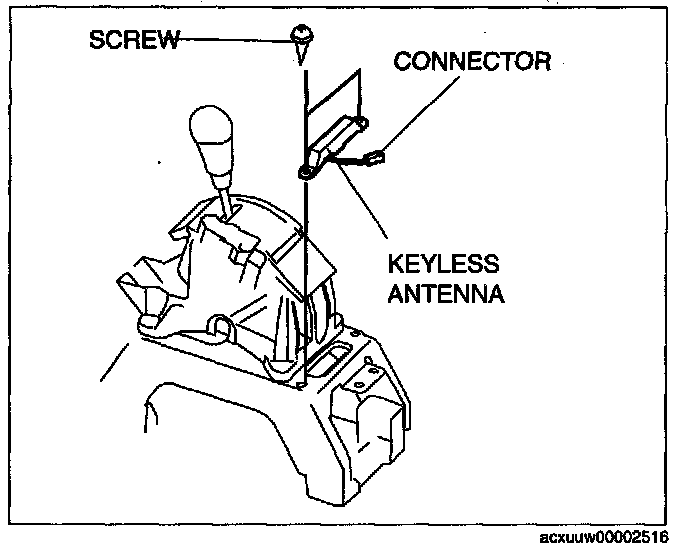 SCREW

CONNECTOR

KEYLESS ANTENNA

acxuuw00002516