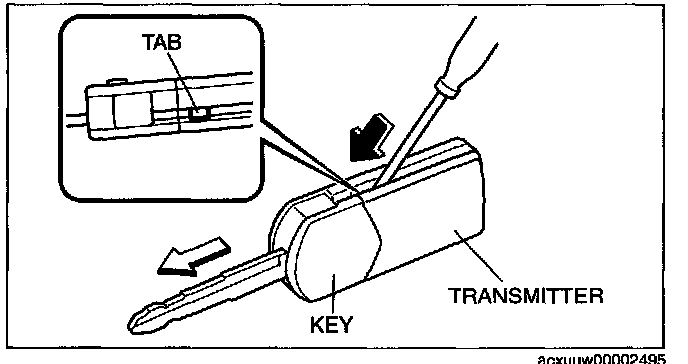 TAB

TRANSMITTER

KEY

acxuuw00002495