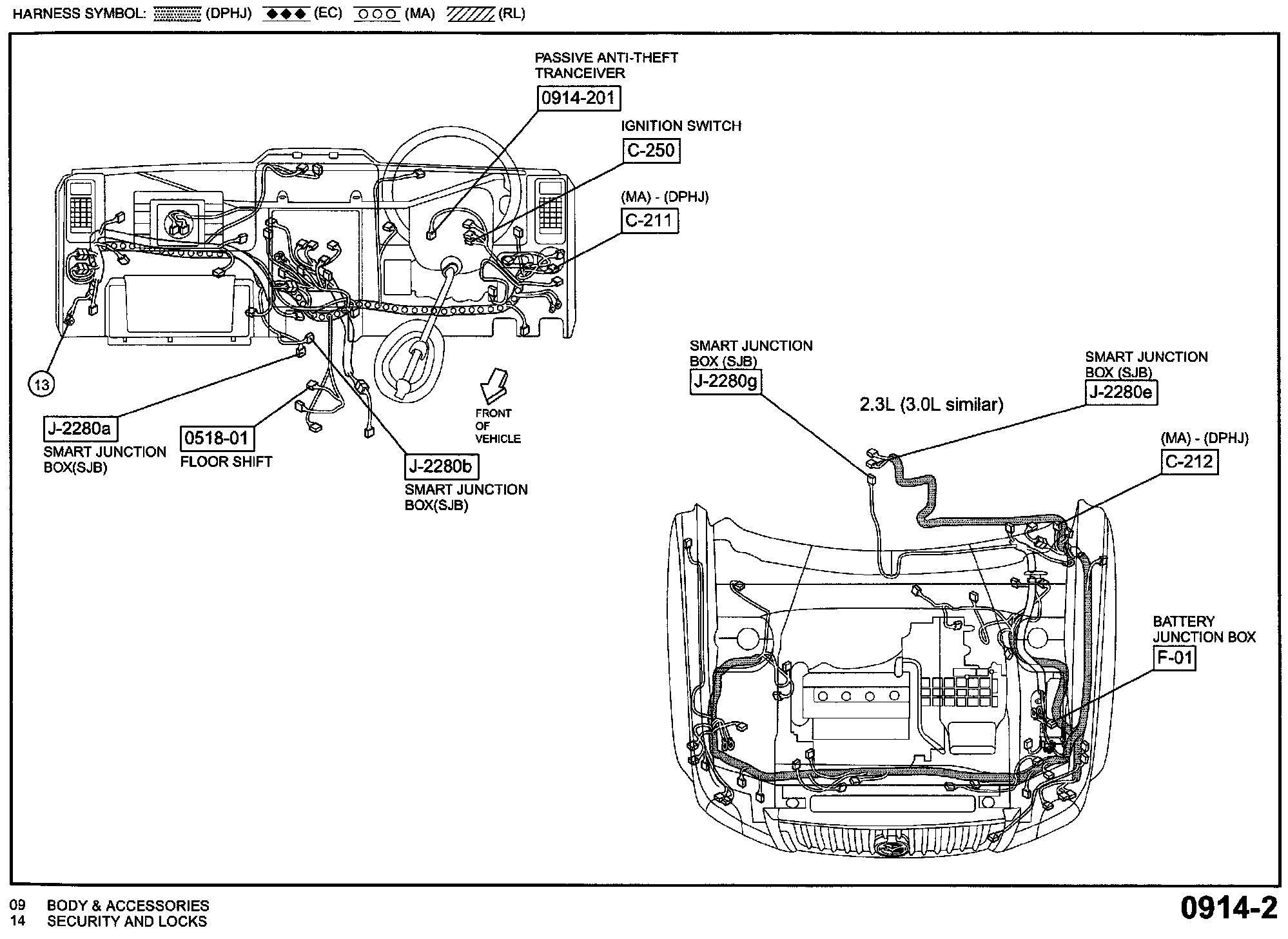 HARNESS SYMBOL: (DPHJ) (EC) (MA) (RL)

PASSIVE ANTI-THEFT TRANCEIVER
0914-201

IGNITION SWITCH
C-250

(MA) - (DPHJ)
C-211

13

J-2280a
SMART JUNCTION BOX(SJB)

0518-01
FLOOR SHIFT

J-2280b
SMART JUNCTION BOX(SJB)

FRONT OF VEHICLE

SMART JUNCTION BOX (SJB)
J-2280g

2.3L (3.0L similar)

SMART JUNCTION BOX (SJB)
J-2280e

(MA) - (DPHJ)
C-212

BATTERY JUNCTION BOX
F-01

09 BODY & ACCESSORIES
14 SECURITY AND LOCKS

0914-2