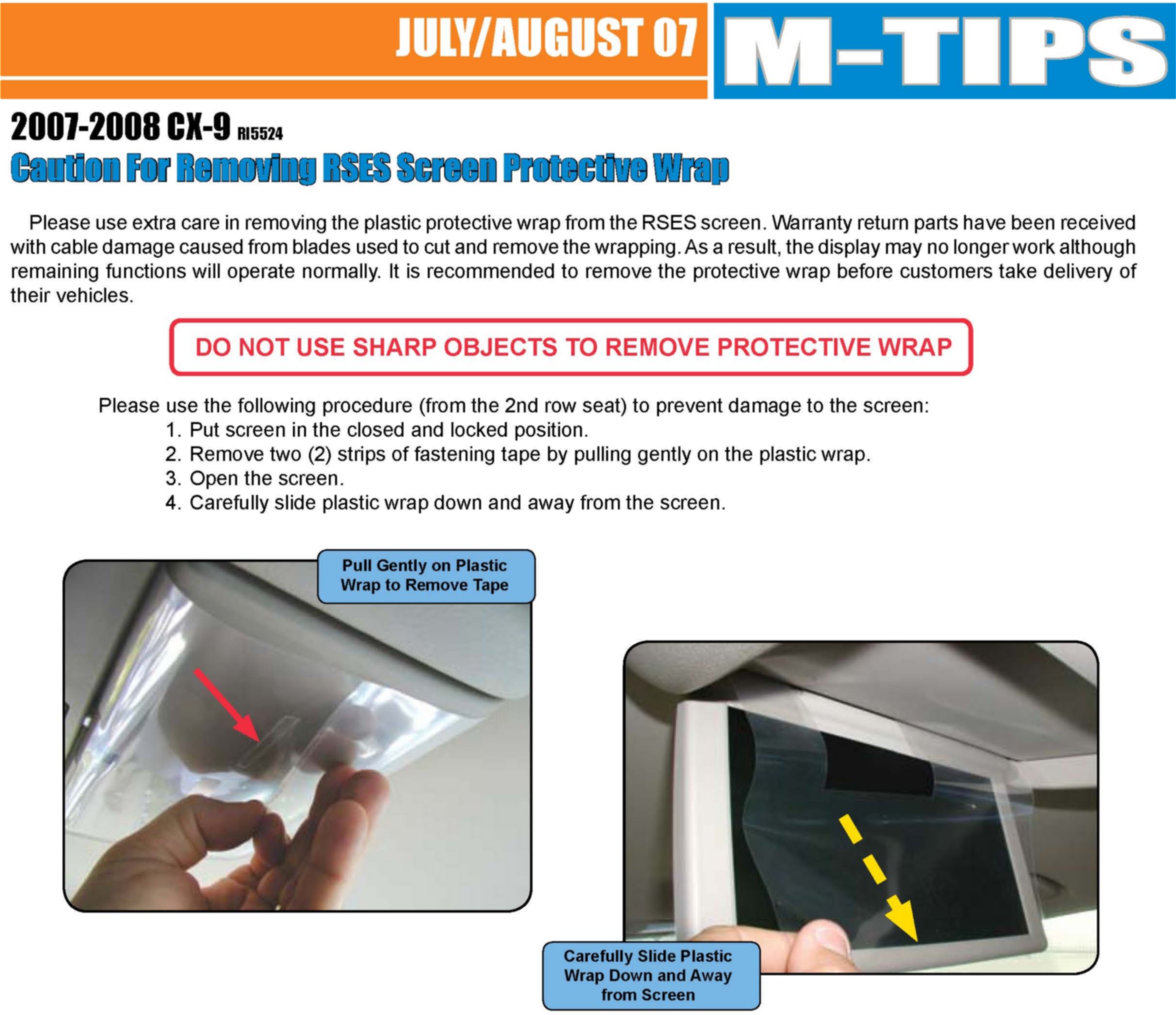 JULY/AUGUST 07

M-TIPS

2007-2008 CX-9 RI5524

Caution For Removing RSES Screen Protective Wrap

Please use extra care in removing the plastic protective wrap from the RSES screen. Warranty return parts have been received with cable damage caused from blades used to cut and remove the wrapping. As a result, the display may no longer work although remaining functions will operate normally. It is recommended to remove the protective wrap before customers take delivery of their vehicles.

DO NOT USE SHARP OBJECTS TO REMOVE PROTECTIVE WRAP

Please use the following procedure (from the 2nd row seat) to prevent damage to the screen:
1. Put screen in the closed and locked position.
2. Remove two (2) strips of fastening tape by pulling gently on the plastic wrap.
3. Open the screen.
4. Carefully slide plastic wrap down and away from the screen.

Pull Gently on Plastic Wrap to Remove Tape

Carefully Slide Plastic Wrap Down and Away from Screen