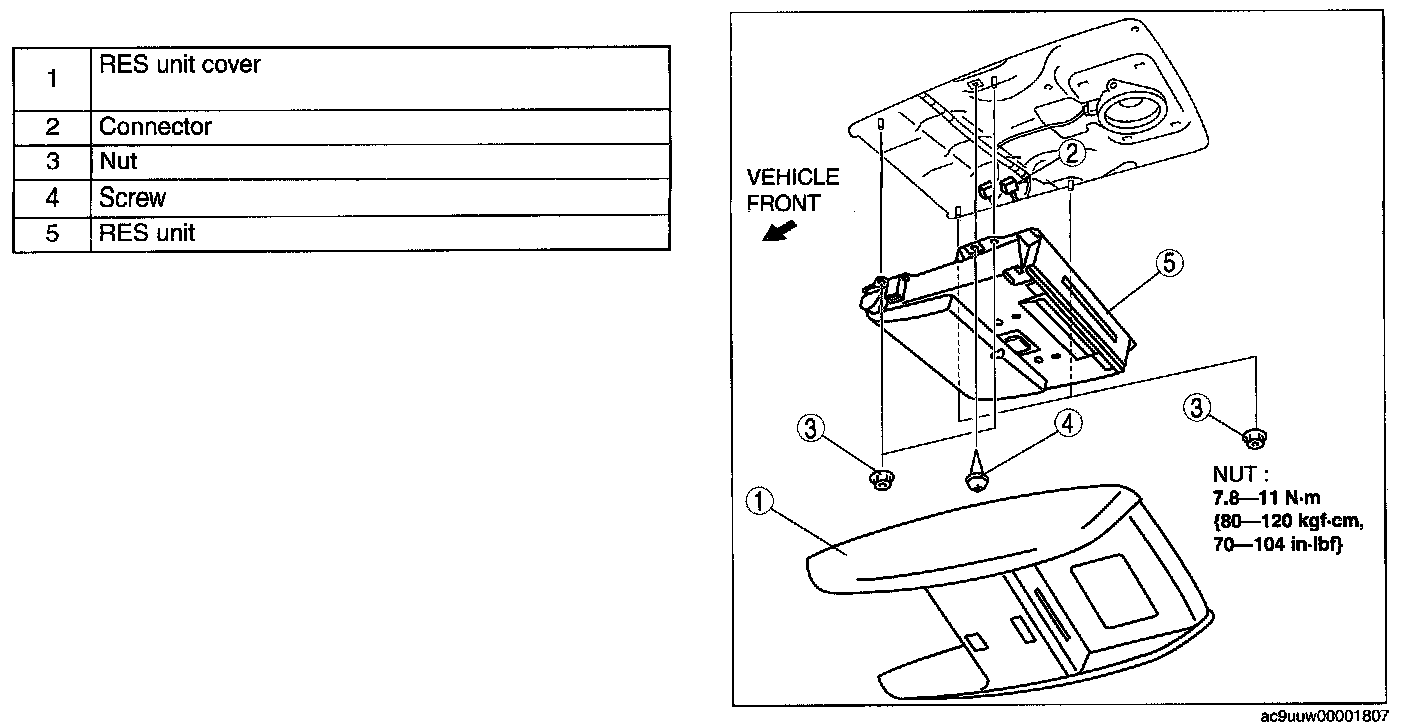 | 1 | RES unit cover |
|---|---|
| 2 | Connector |
| 3 | Nut |
| 4 | Screw |
| 5 | RES unit |

VEHICLE FRONT

2

5

3

4

3

1

NUT :
7.8—11 N·m
{80—120 kgf·cm,
70—104 in·lbf}

ac9uuw00001807