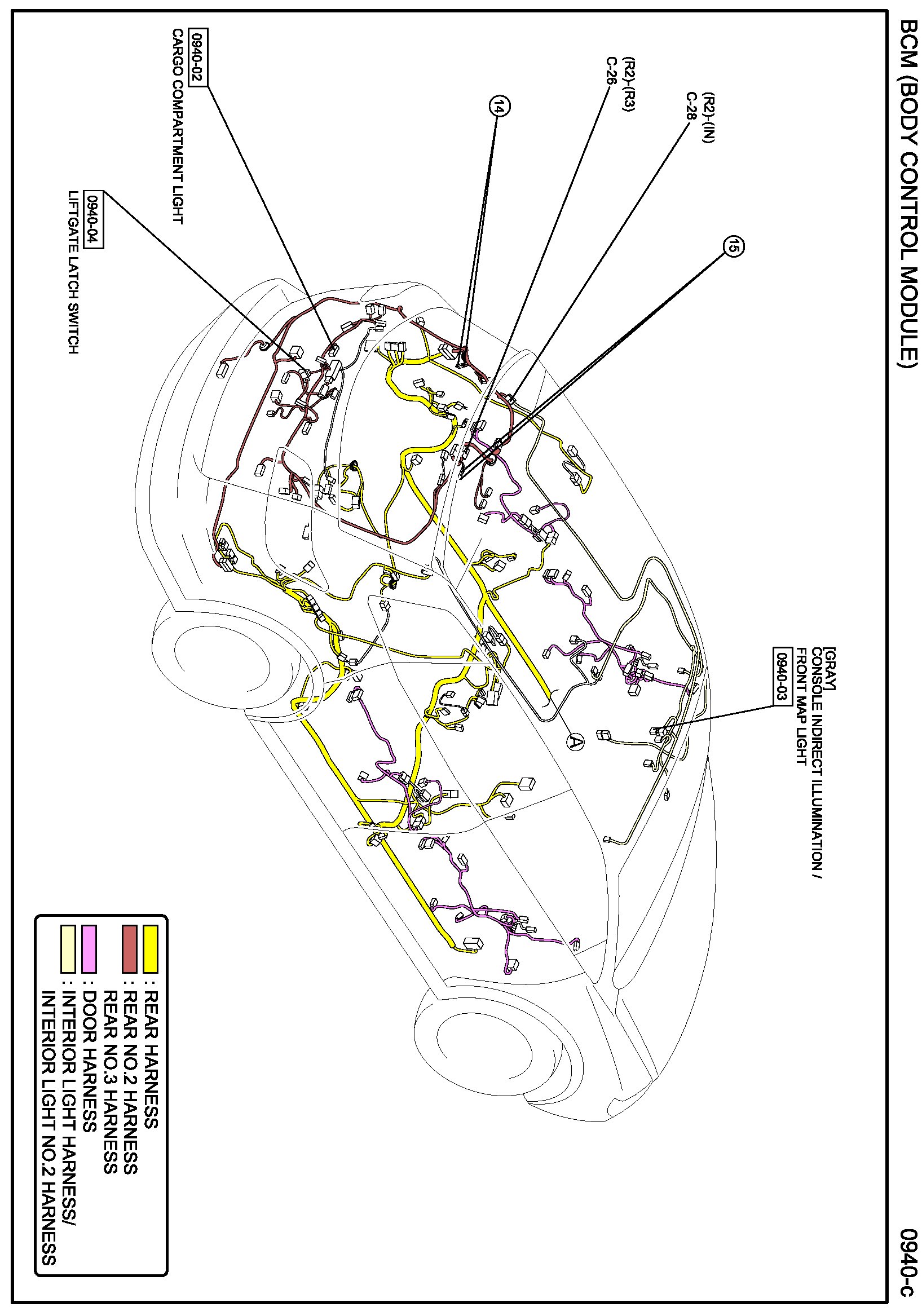 BCM (BODY CONTROL MODULE)

0940-c

(R2)-(IN)
C-28

(R2)-(R3)
C-26

14

15

0940-02
CARGO COMPARTMENT LIGHT

0940-04
LIFTGATE LATCH SWITCH

[GRAY]
CONSOLE INDIRECT ILLUMINATION / FRONT MAP LIGHT
0940-03

A

: REAR HARNESS
: REAR NO.2 HARNESS
REAR NO.3 HARNESS
: DOOR HARNESS
: INTERIOR LIGHT HARNESS/
INTERIOR LIGHT NO.2 HARNESS