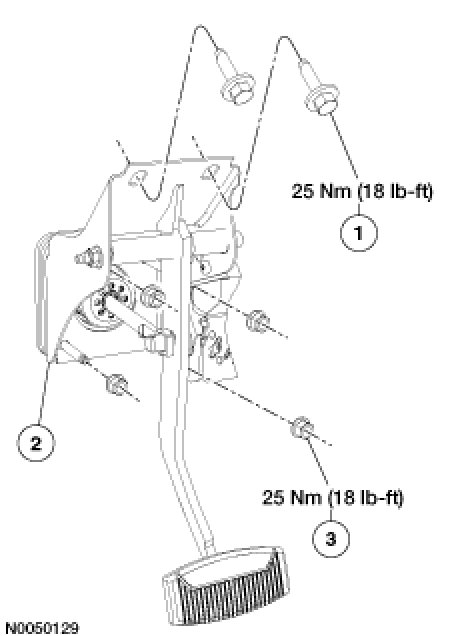 25 Nm (18 lb-ft)

1

2

25 Nm (18 lb-ft)

3

N0050129