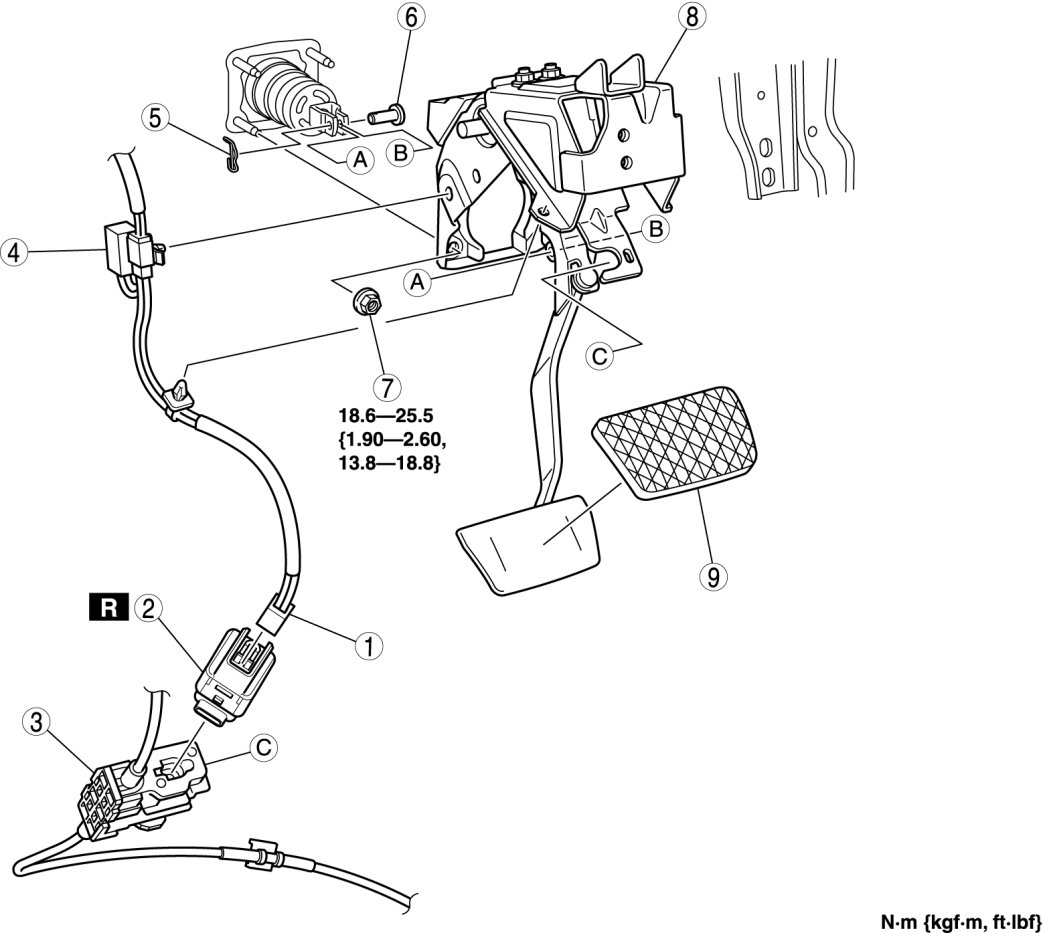 6
8
5
A
B
4
B
A
C
7
18.6—25.5
{1.90—2.60,
13.8—18.8}
9
R
2
1
3
C
N·m {kgf·m, ft·lbf}