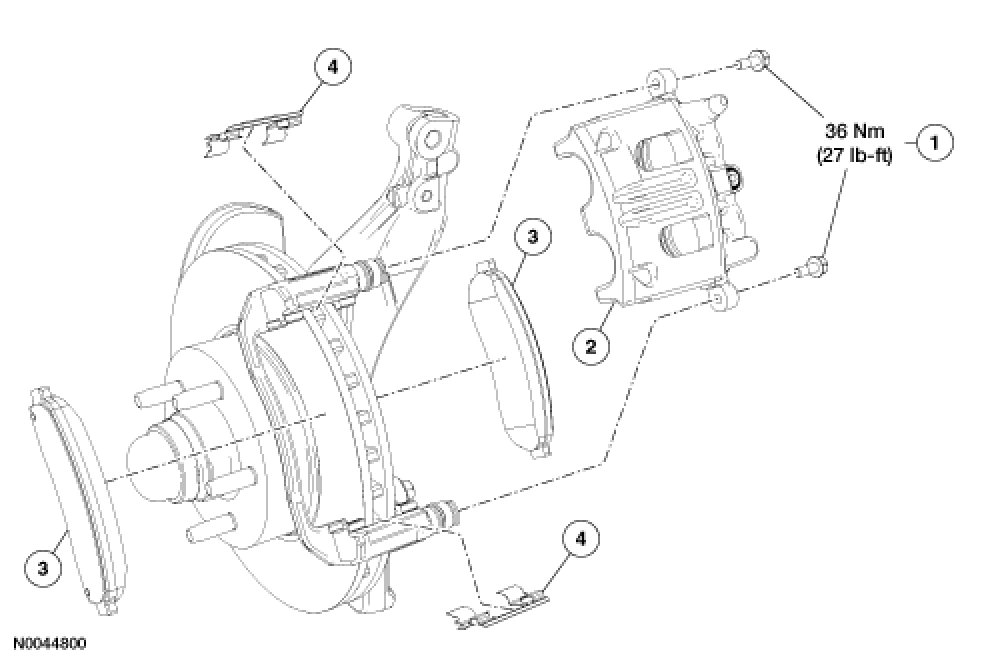 4

36 Nm
(27 lb-ft)

1

3

2

3

4

N0044800