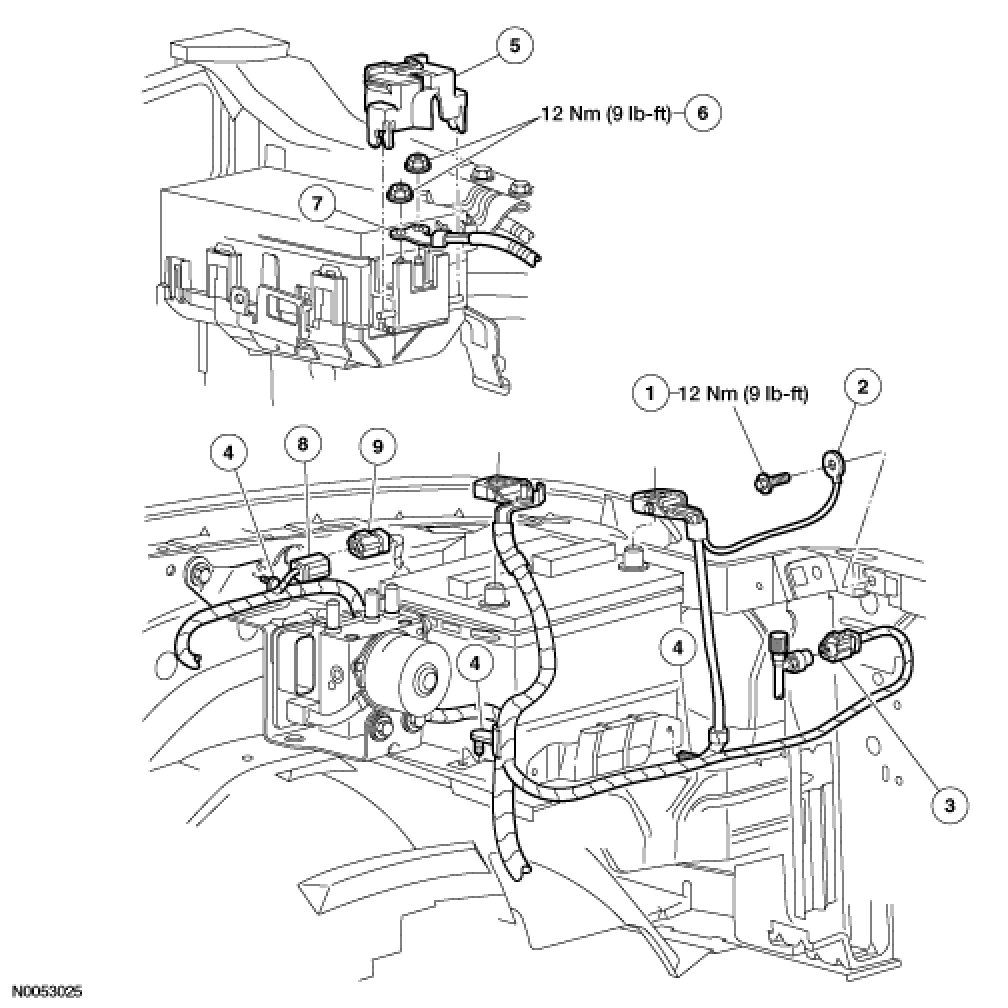 5
12 Nm (9 lb-ft) 6
7
1 12 Nm (9 lb-ft)
2
4
8
9
4
4
3
N0053025