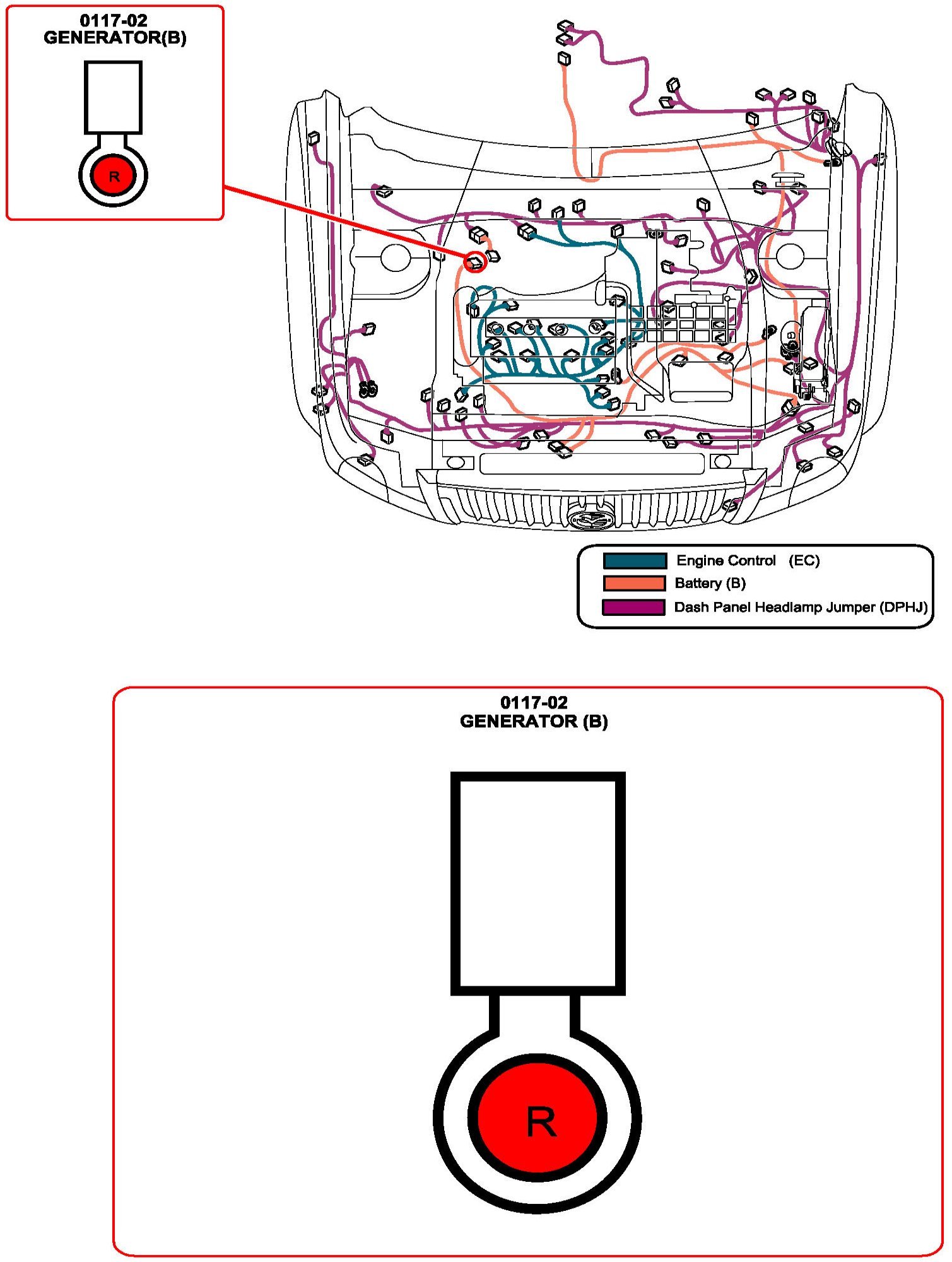 0117-02
GENERATOR(B)

R

Engine Control (EC)
Battery (B)
Dash Panel Headlamp Jumper (DPHJ)

0117-02
GENERATOR (B)

R