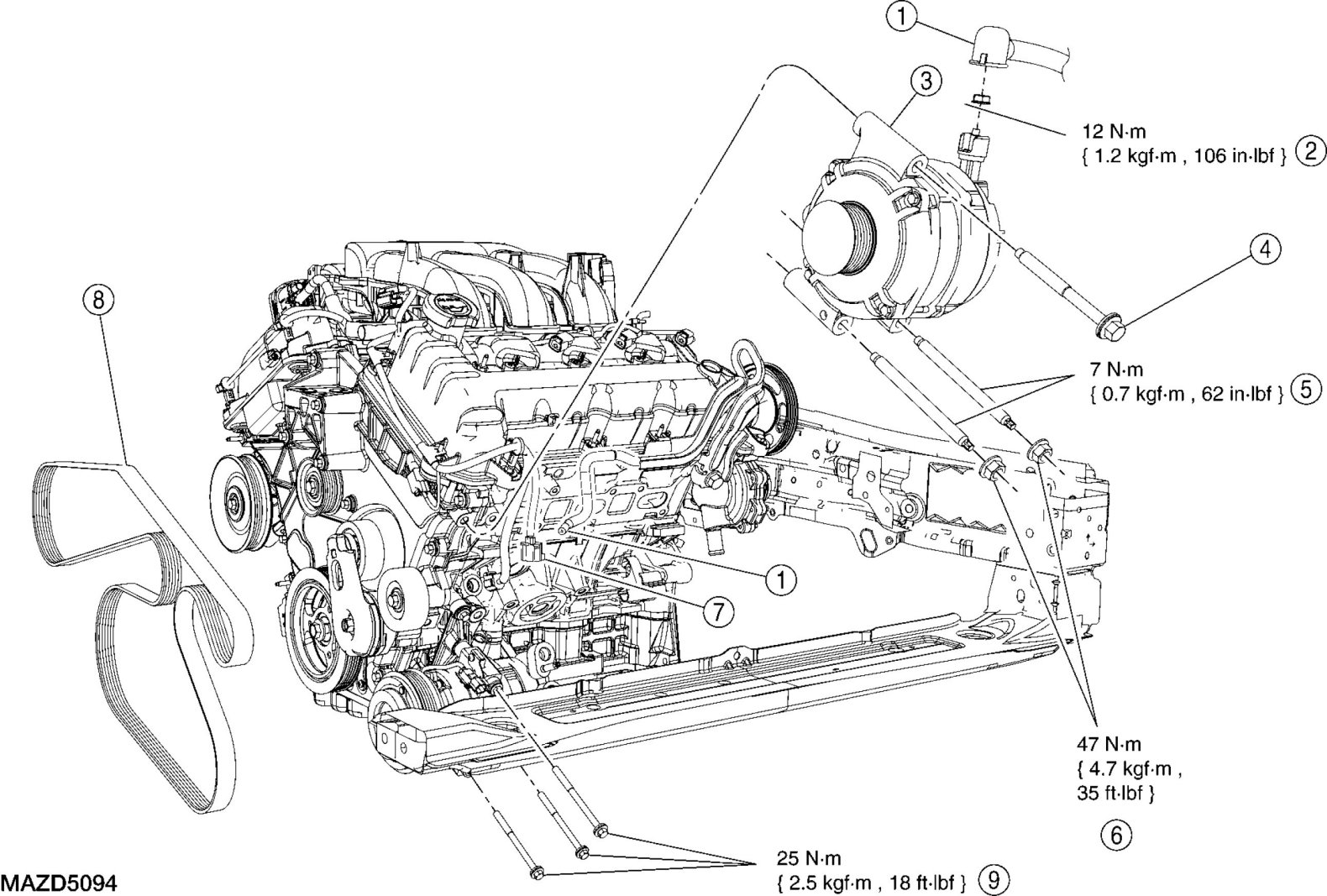 1

3

12 N·m
{ 1.2 kgf·m , 106 in·lbf } 2

4

8

7 N·m
{ 0.7 kgf·m , 62 in·lbf } 5

1

7

47 N·m
{ 4.7 kgf·m ,
35 ft·lbf }

6

25 N·m
{ 2.5 kgf·m , 18 ft·lbf } 9

MAZD5094