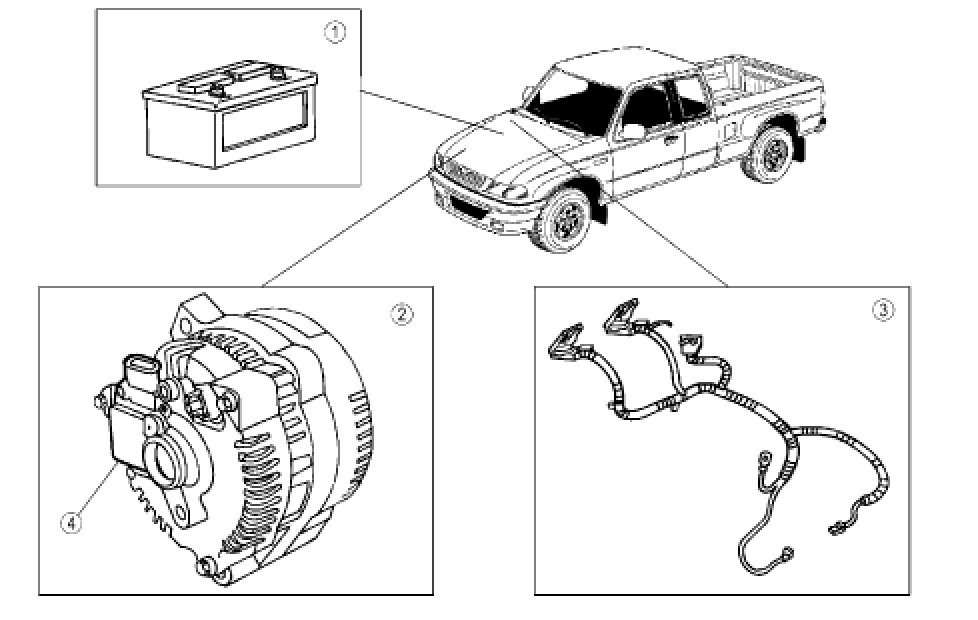 ①

②

③

④