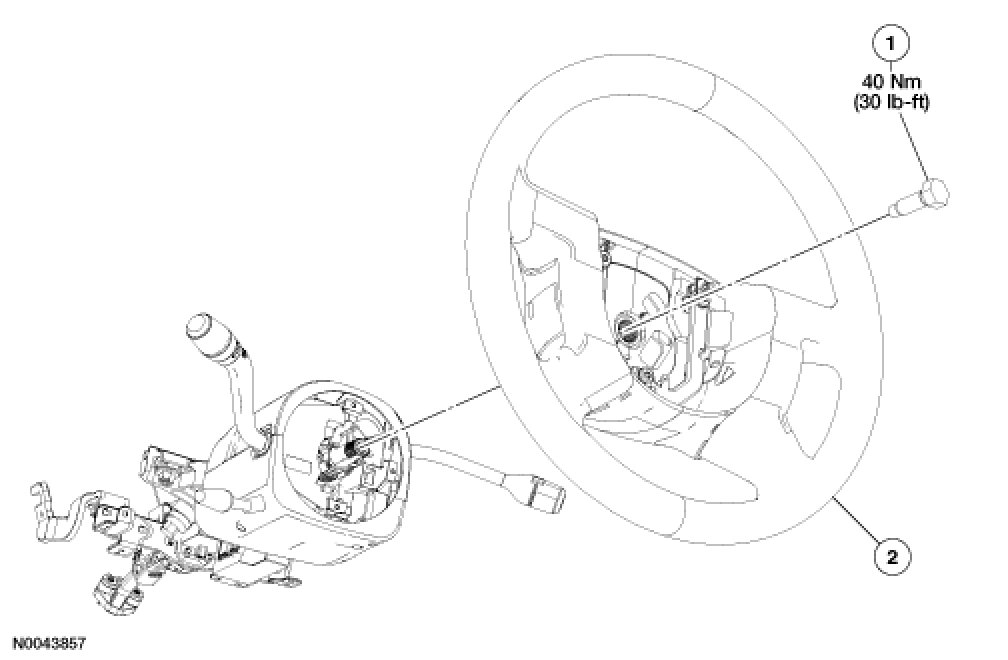 1
40 Nm
(30 lb-ft)

2

N0043857