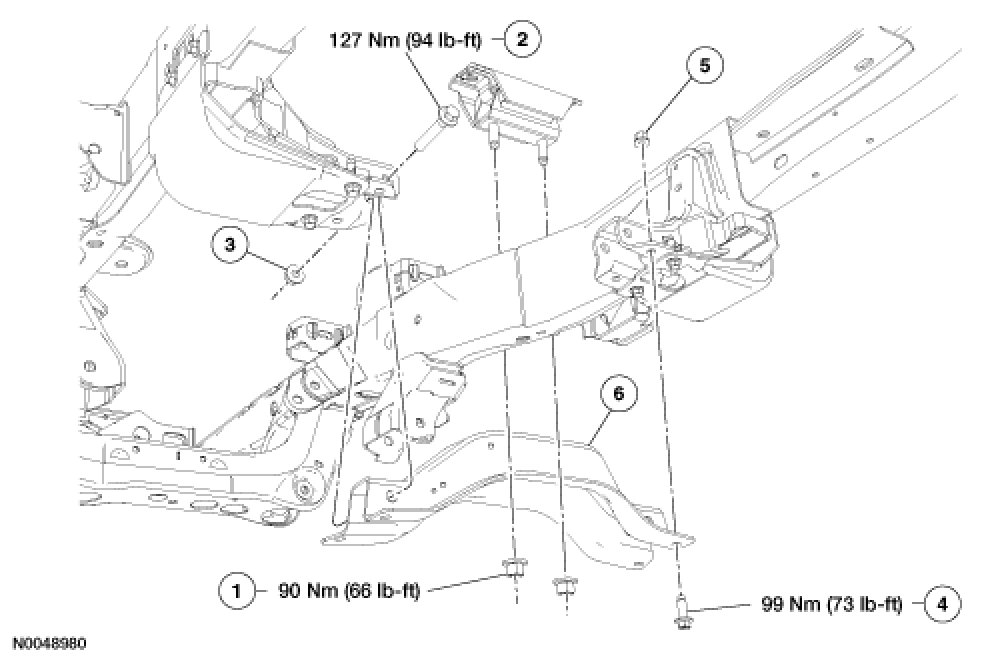 127 Nm (94 lb-ft) 2

5

3

6

1 90 Nm (66 lb-ft)

99 Nm (73 lb-ft) 4

N0048980