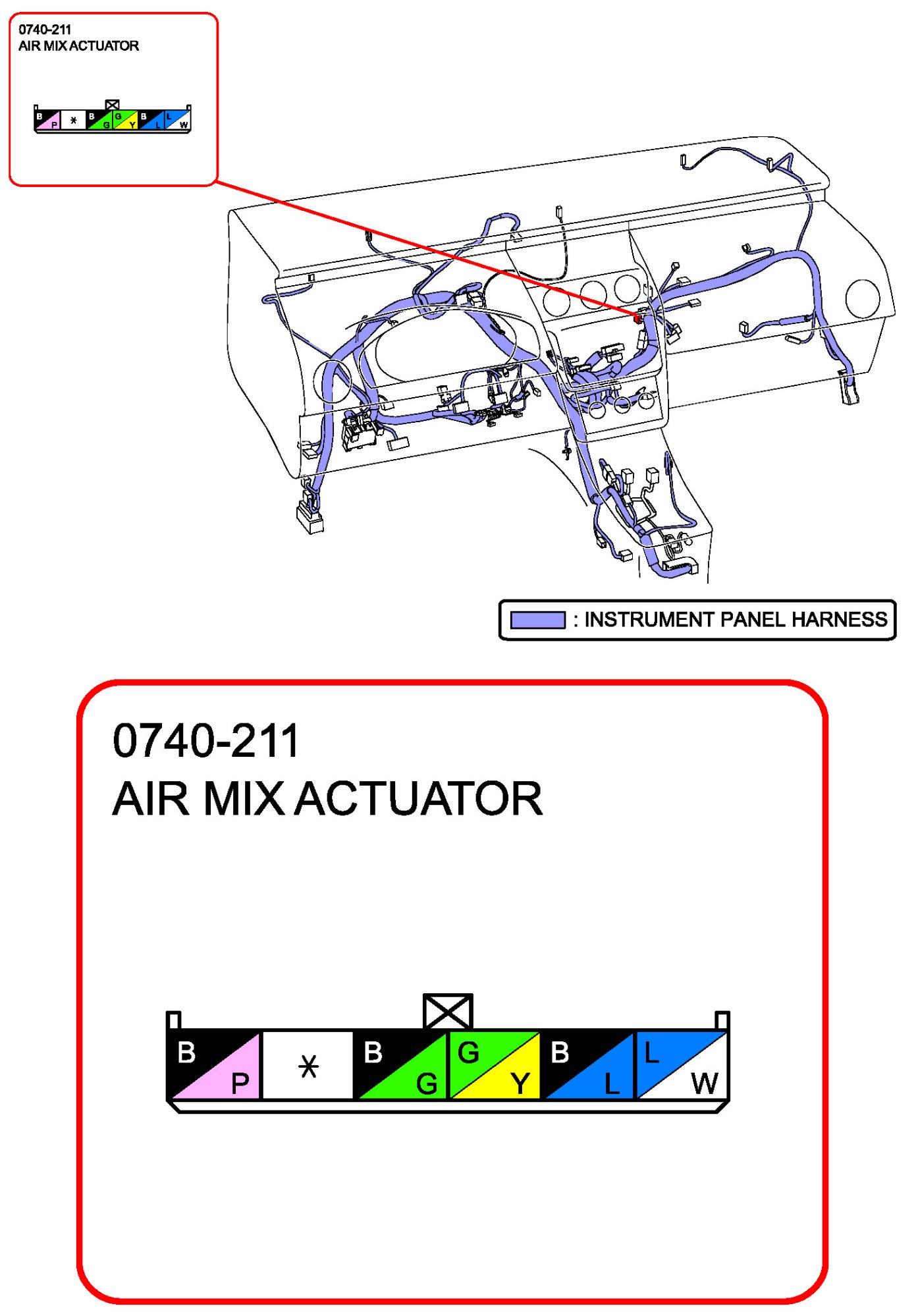 0740-211
AIR MIX ACTUATOR

B P * B G G Y B L L W

: INSTRUMENT PANEL HARNESS

0740-211
AIR MIX ACTUATOR

B P * B G G Y B L L W