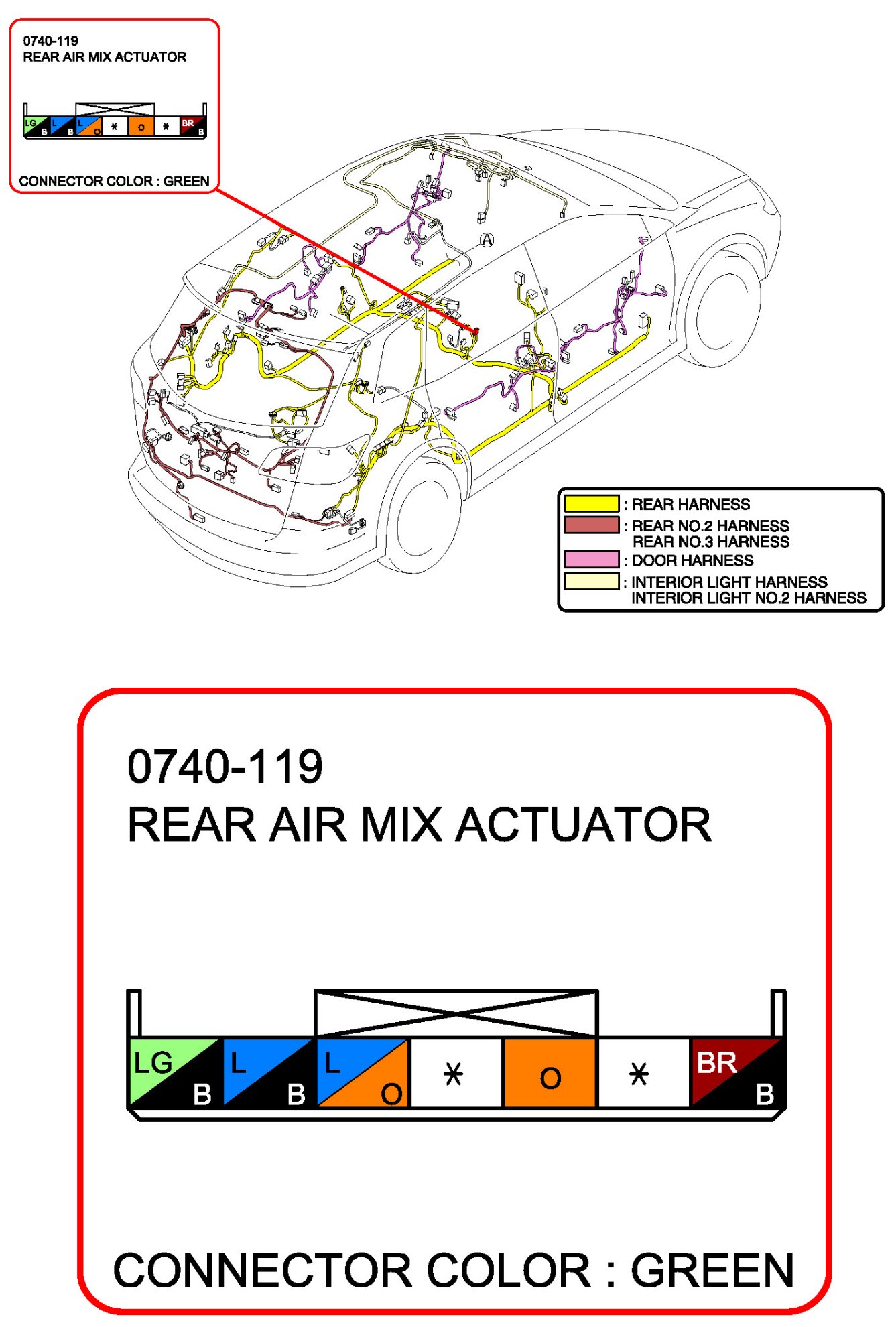 0740-119
REAR AIR MIX ACTUATOR

LG B L B L O * O * BR B

CONNECTOR COLOR : GREEN

A

: REAR HARNESS
: REAR NO.2 HARNESS
REAR NO.3 HARNESS
: DOOR HARNESS
: INTERIOR LIGHT HARNESS
INTERIOR LIGHT NO.2 HARNESS

0740-119
REAR AIR MIX ACTUATOR

LG B L B L O * O * BR B

CONNECTOR COLOR : GREEN