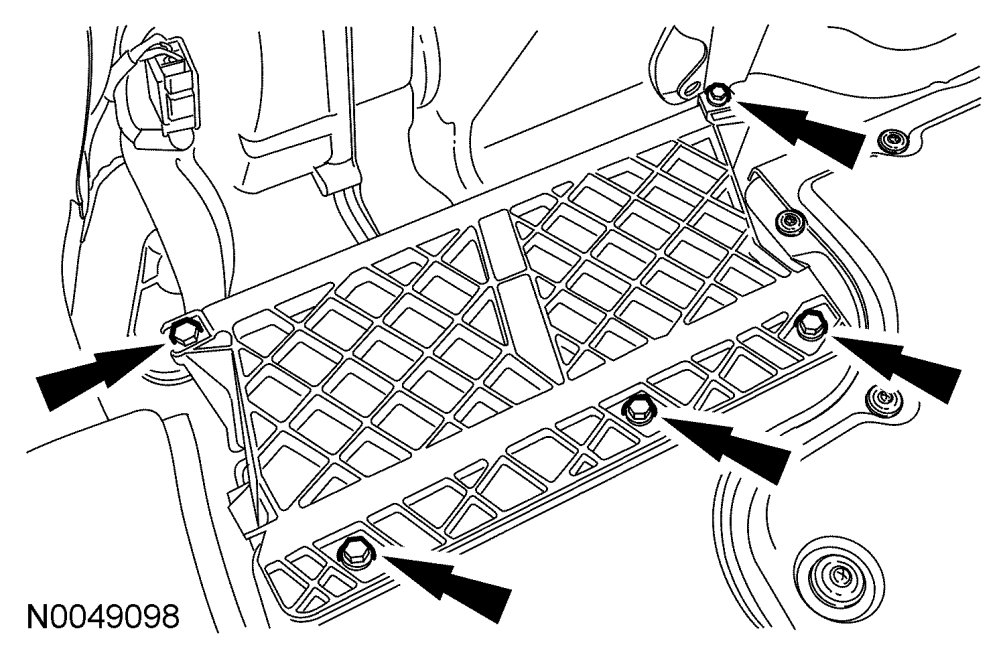 N0049098