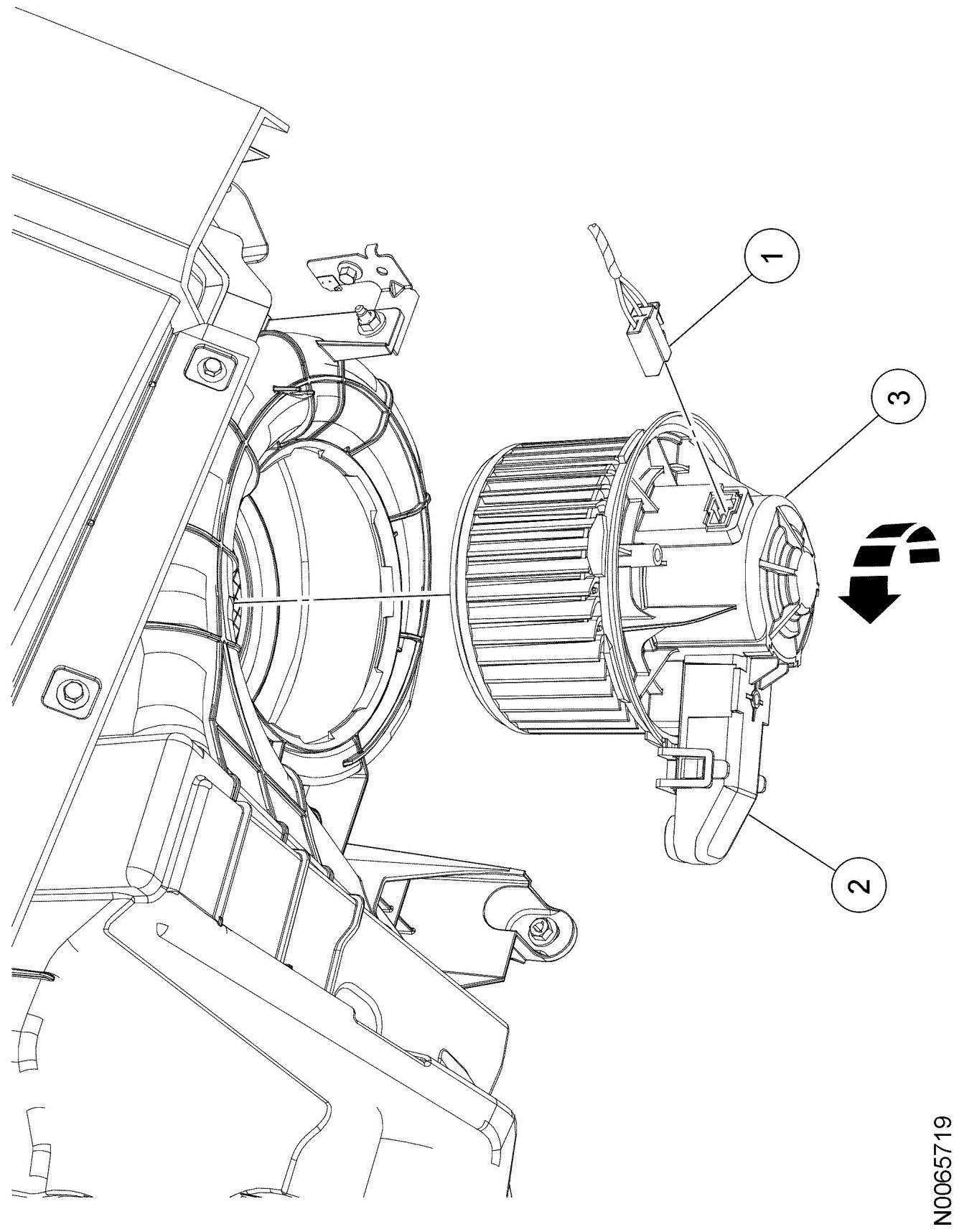 1
3
2
N0065719