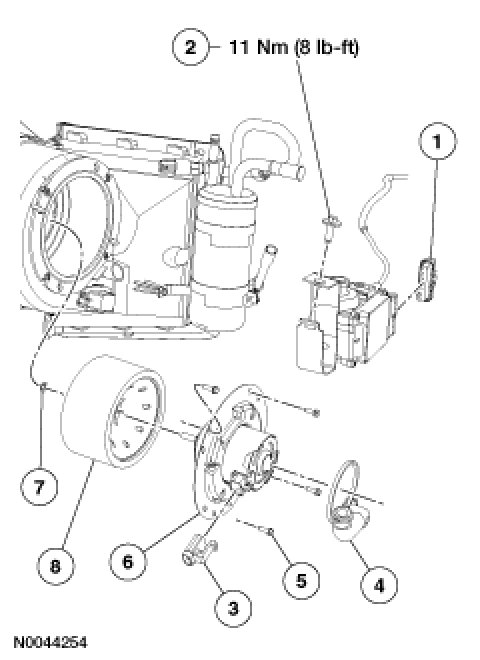 2 11 Nm (8 lb-ft)

1

7

8

6

3

5

4

N0044254