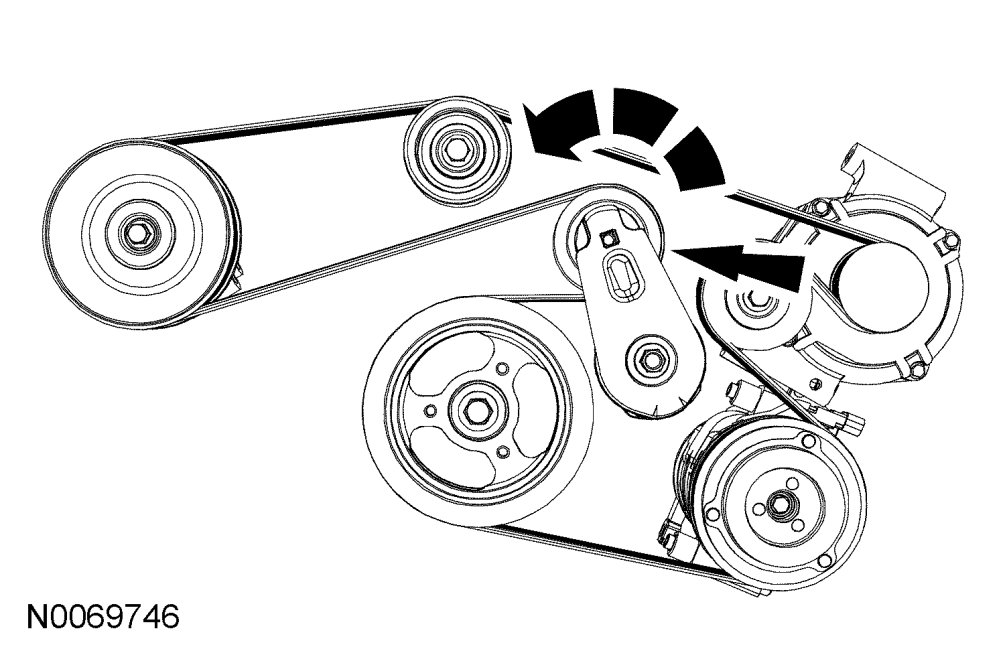 N0069746