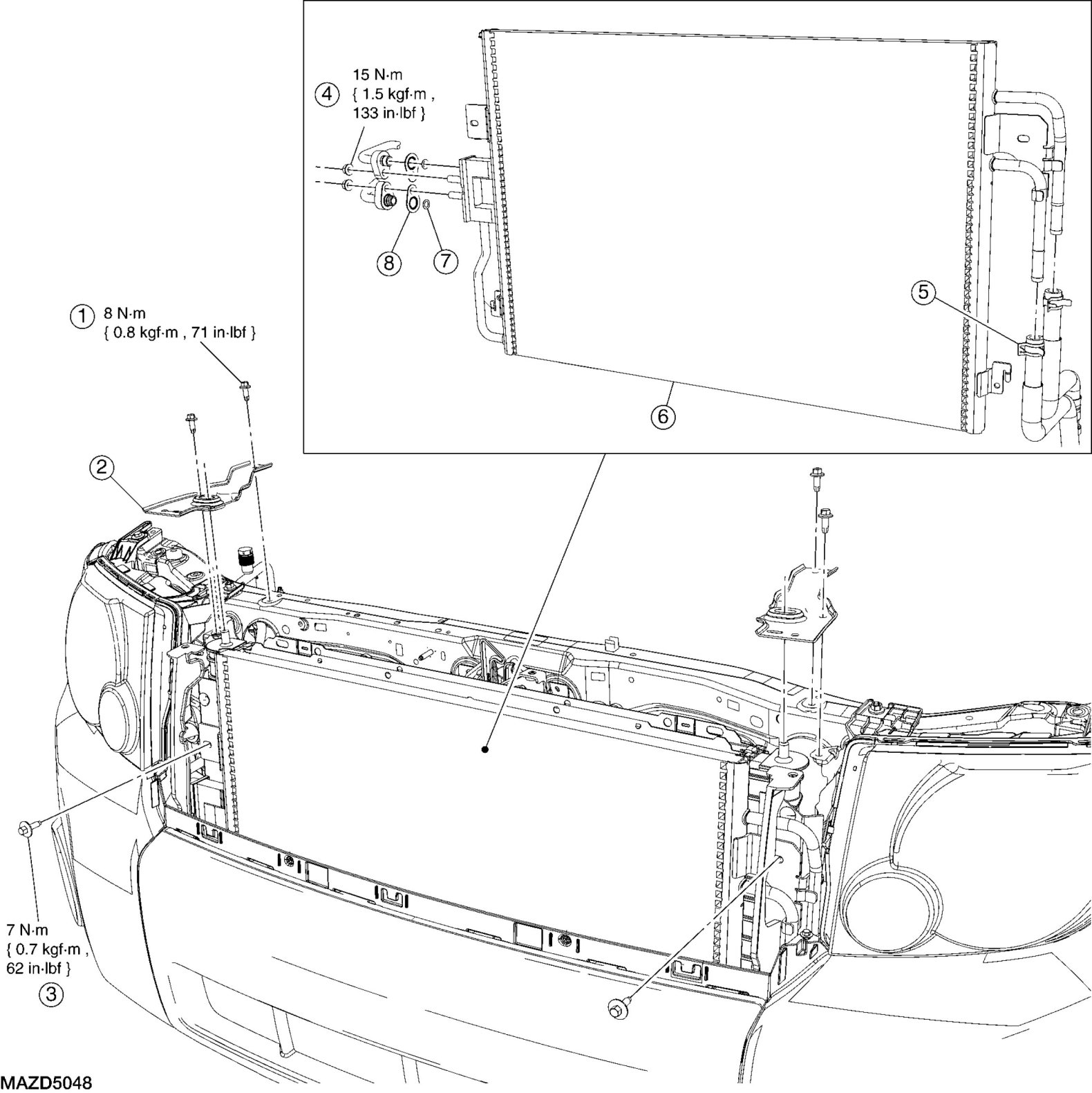 4 15 N·m
{ 1.5 kgf·m ,
133 in·lbf }

8 7

5

6

1 8 N·m
{ 0.8 kgf·m , 71 in·lbf }

2

7 N·m
{ 0.7 kgf·m ,
62 in·lbf }
3

MAZD5048