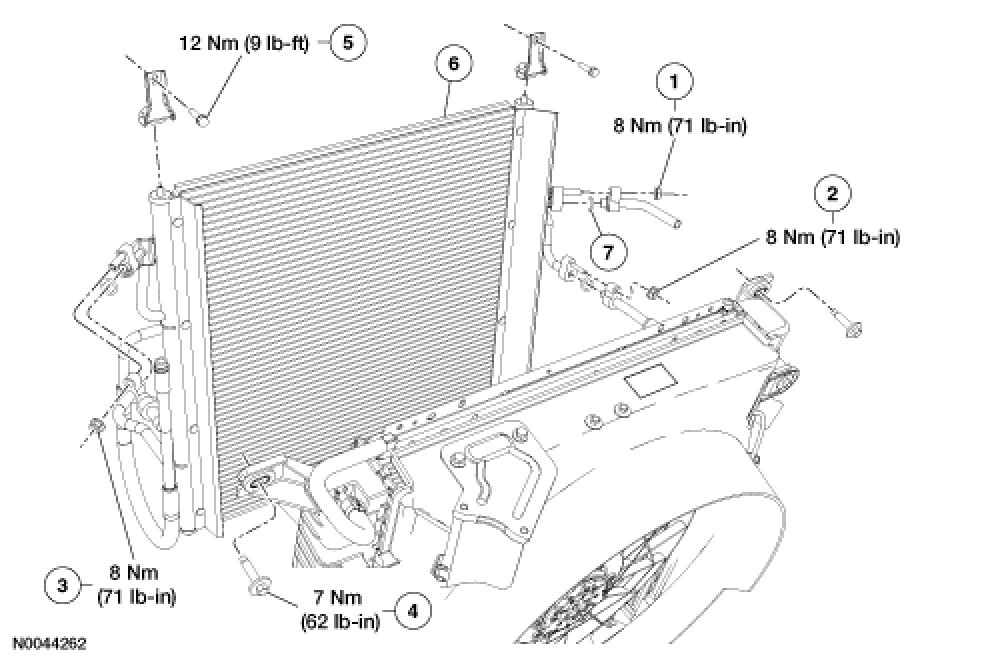 12 Nm (9 lb-ft) 5

6

1
8 Nm (71 lb-in)

2
8 Nm (71 lb-in)

7

3 8 Nm (71 lb-in)

7 Nm (62 lb-in) 4

N0044262