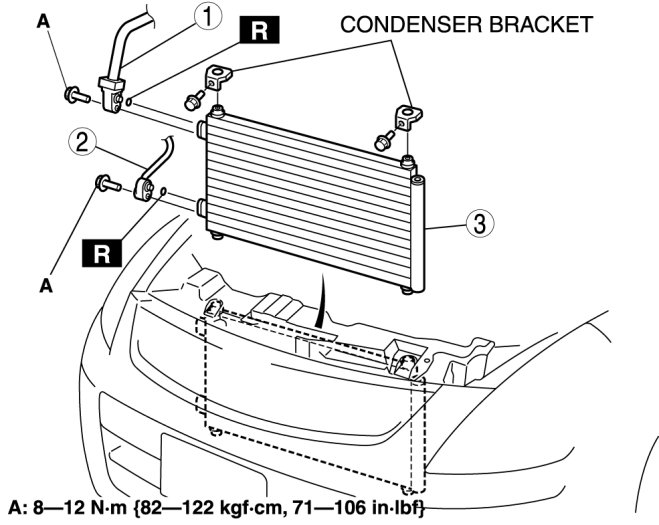 A

1

R

CONDENSER BRACKET

2

3

R

A

A: 8—12 N·m {82—122 kgf·cm, 71—106 in·lbf}