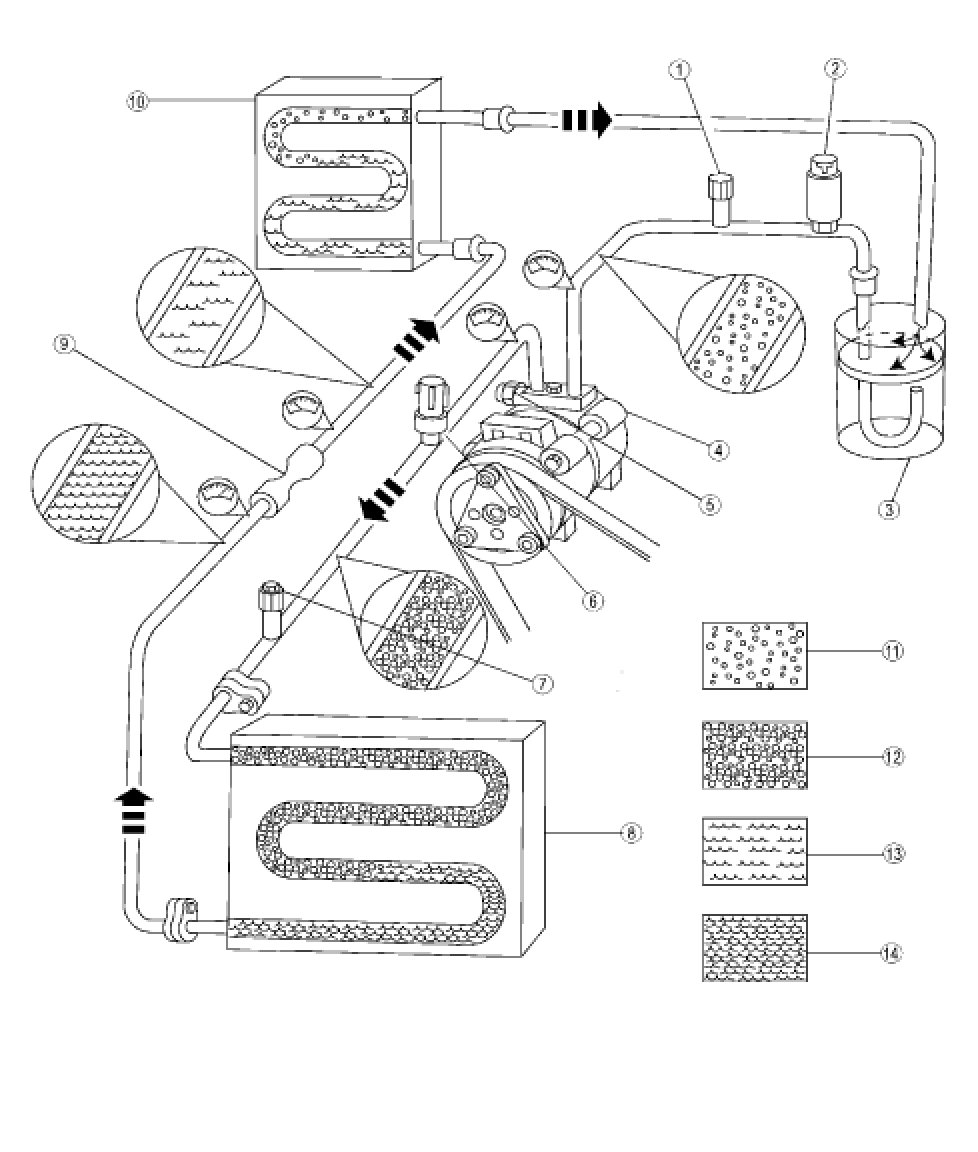 10
1
2
9
4
5
3
6
7
11
12
8
13
14