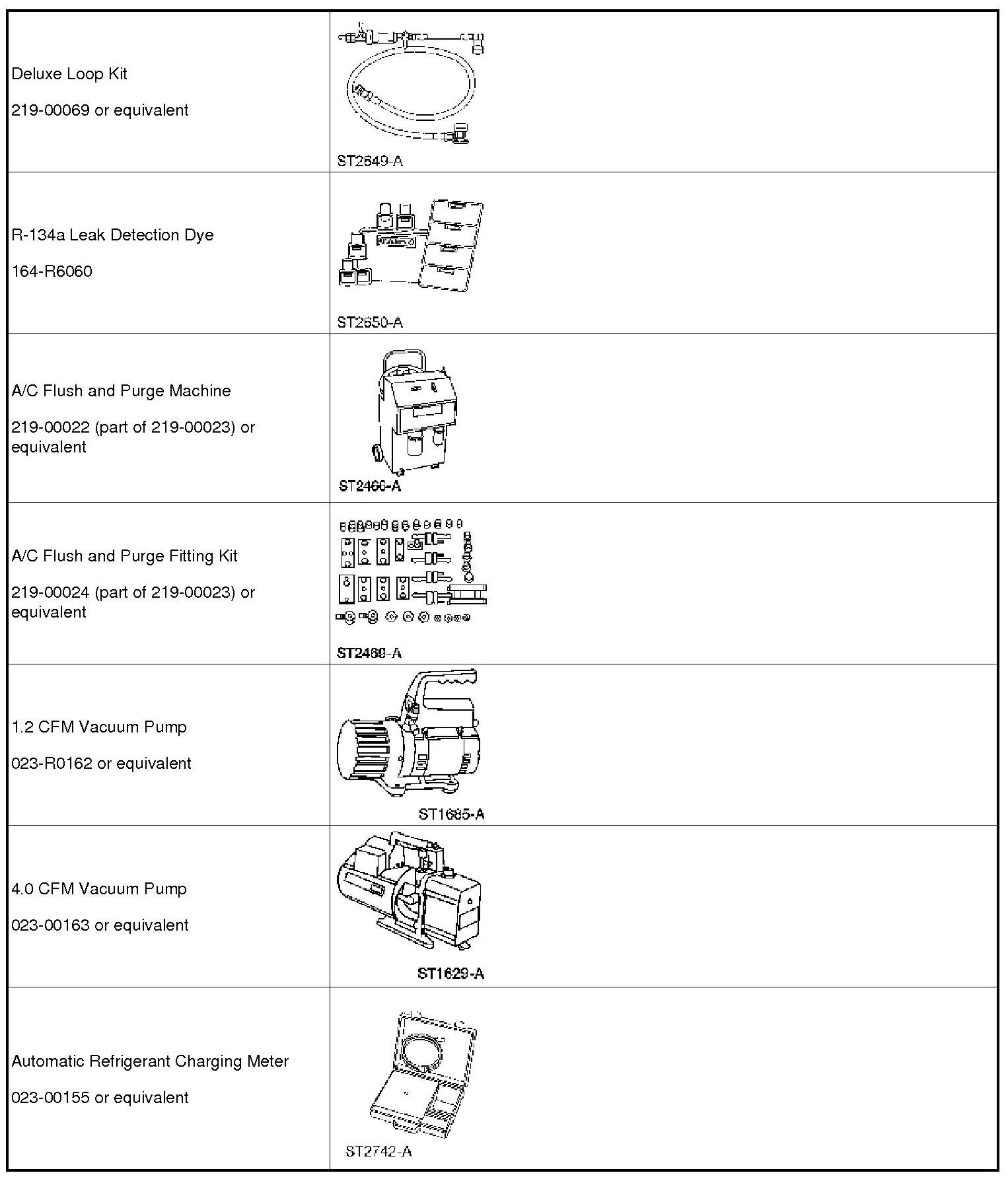 | | |
|---|---|
| Deluxe Loop Kit<br><br>219-00069 or equivalent | ST2649-A |
| R-134a Leak Detection Dye<br><br>164-R6060 | ST2650-A |
| A/C Flush and Purge Machine<br><br>219-00022 (part of 219-00023) or equivalent | ST2466-A |
| A/C Flush and Purge Fitting Kit<br><br>219-00024 (part of 219-00023) or equivalent | ST2468-A |
| 1.2 CFM Vacuum Pump<br><br>023-R0162 or equivalent | ST1685-A |
| 4.0 CFM Vacuum Pump<br><br>023-00163 or equivalent | ST1629-A |
| Automatic Refrigerant Charging Meter<br><br>023-00155 or equivalent | ST2742-A |