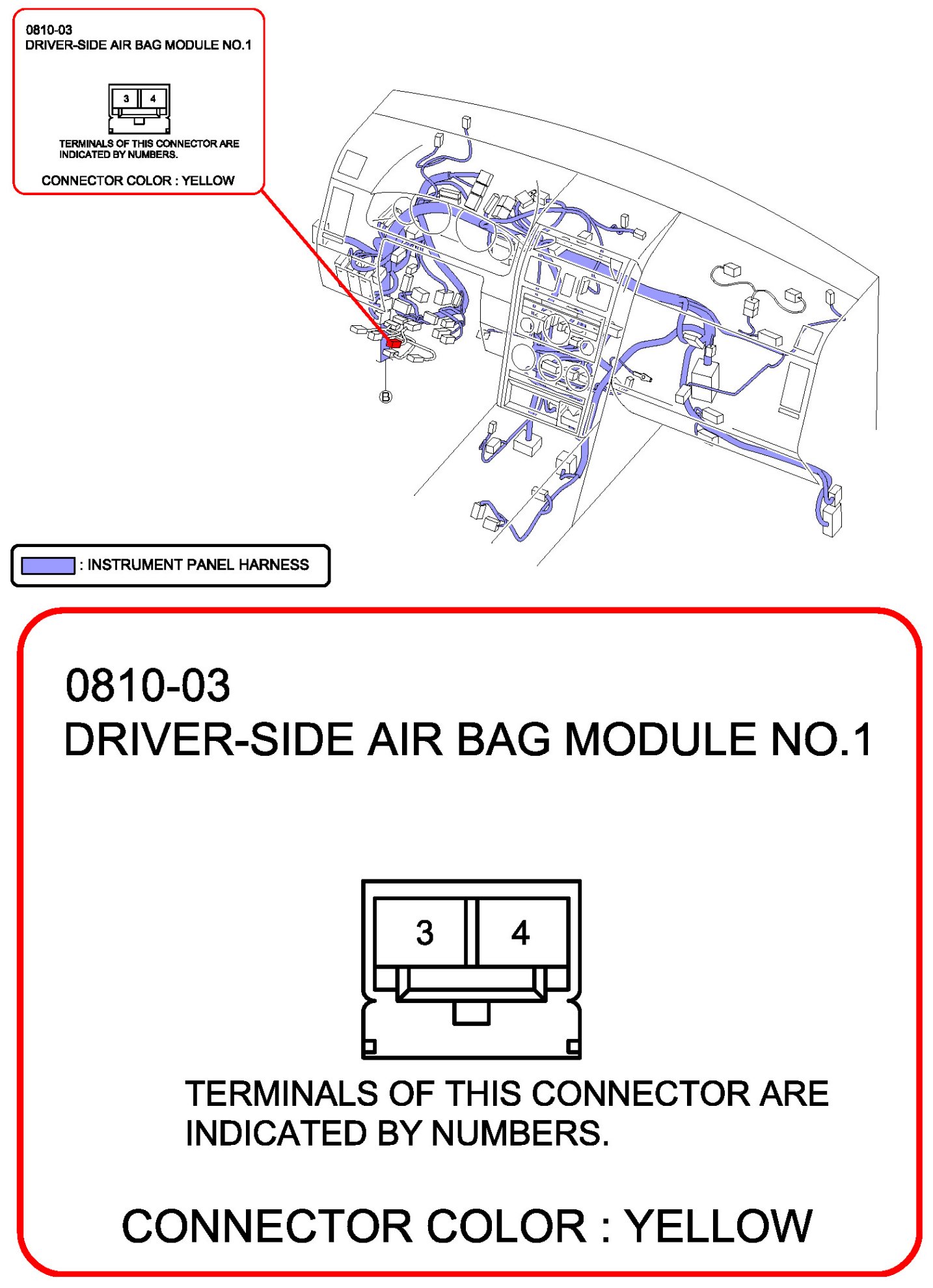 0810-03
DRIVER-SIDE AIR BAG MODULE NO.1

3 4

TERMINALS OF THIS CONNECTOR ARE INDICATED BY NUMBERS.

CONNECTOR COLOR : YELLOW

B

: INSTRUMENT PANEL HARNESS

0810-03
DRIVER-SIDE AIR BAG MODULE NO.1

3 4

TERMINALS OF THIS CONNECTOR ARE INDICATED BY NUMBERS.

CONNECTOR COLOR : YELLOW