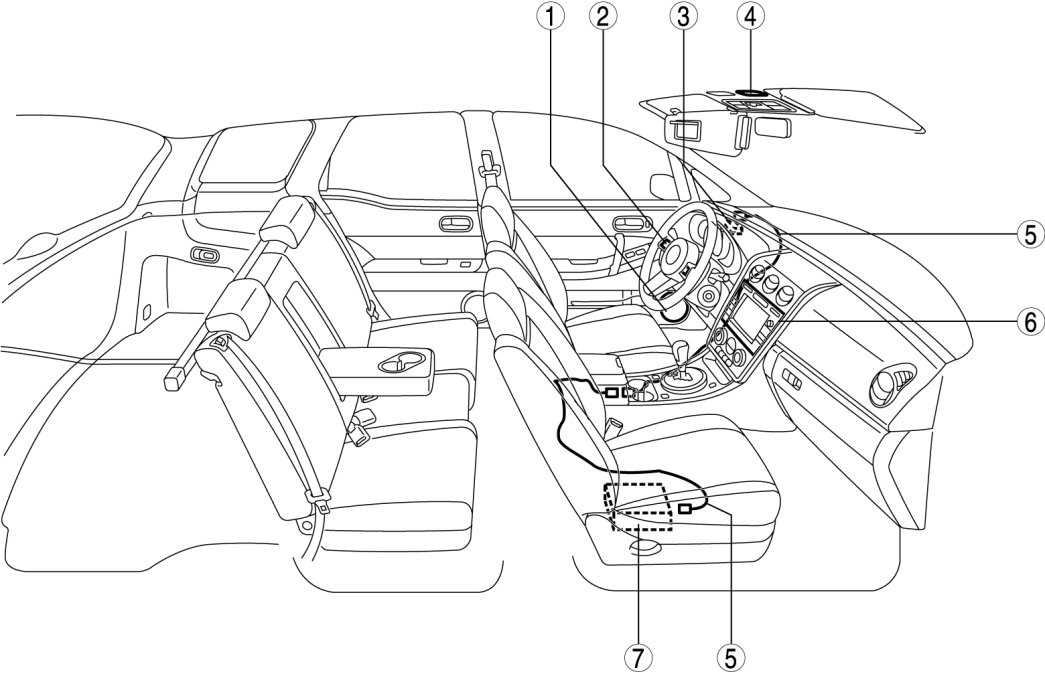 ①
②
③
④
⑤
⑥
⑦
⑤