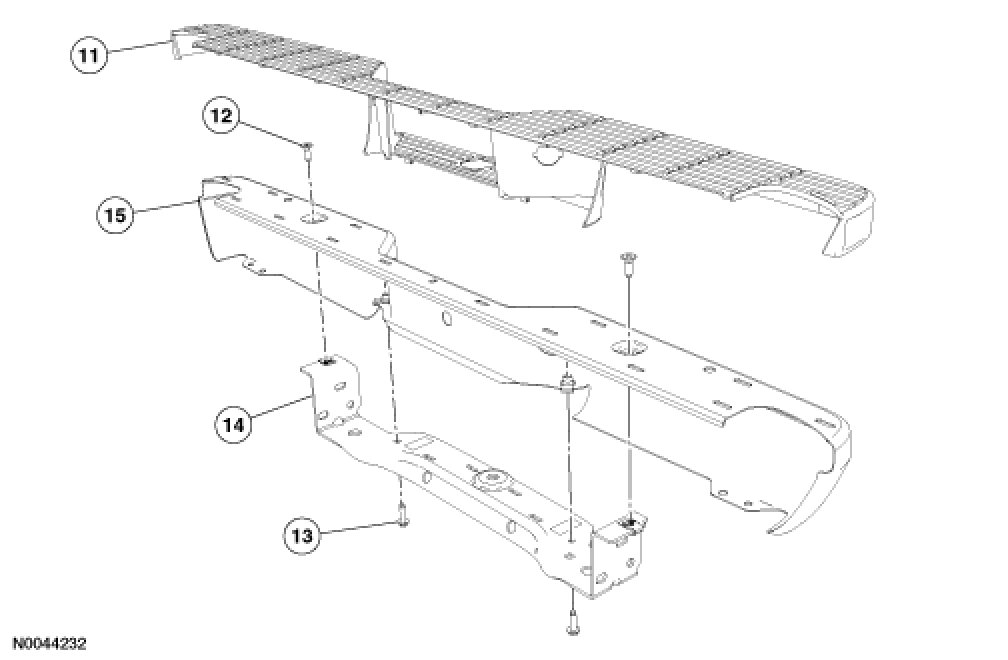 11
12
15
14
13
N0044232