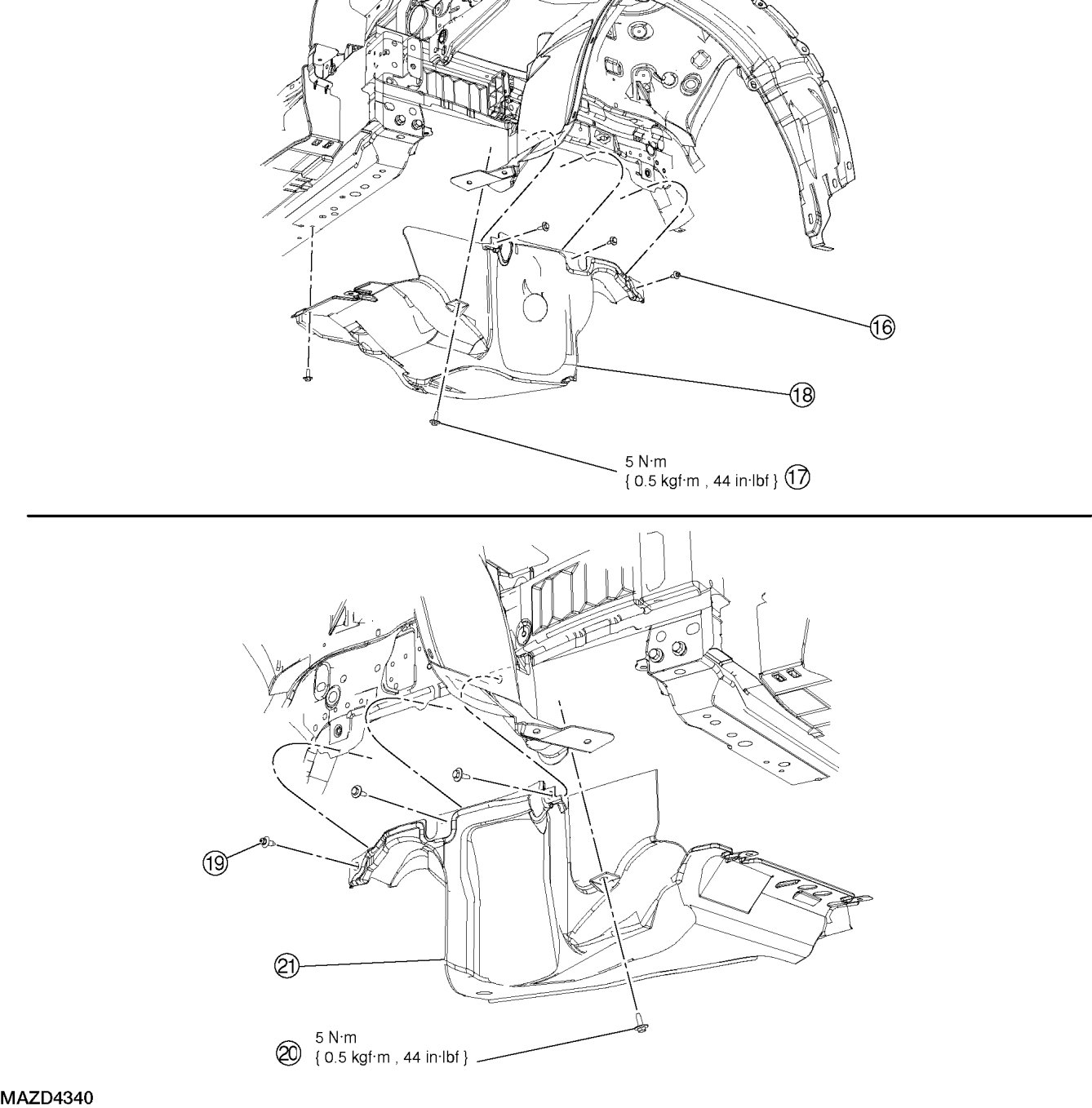 16

18

5 N·m
{ 0.5 kgf·m , 44 in·lbf } 17

19

21

20 5 N·m
{ 0.5 kgf·m , 44 in·lbf }

MAZD4340