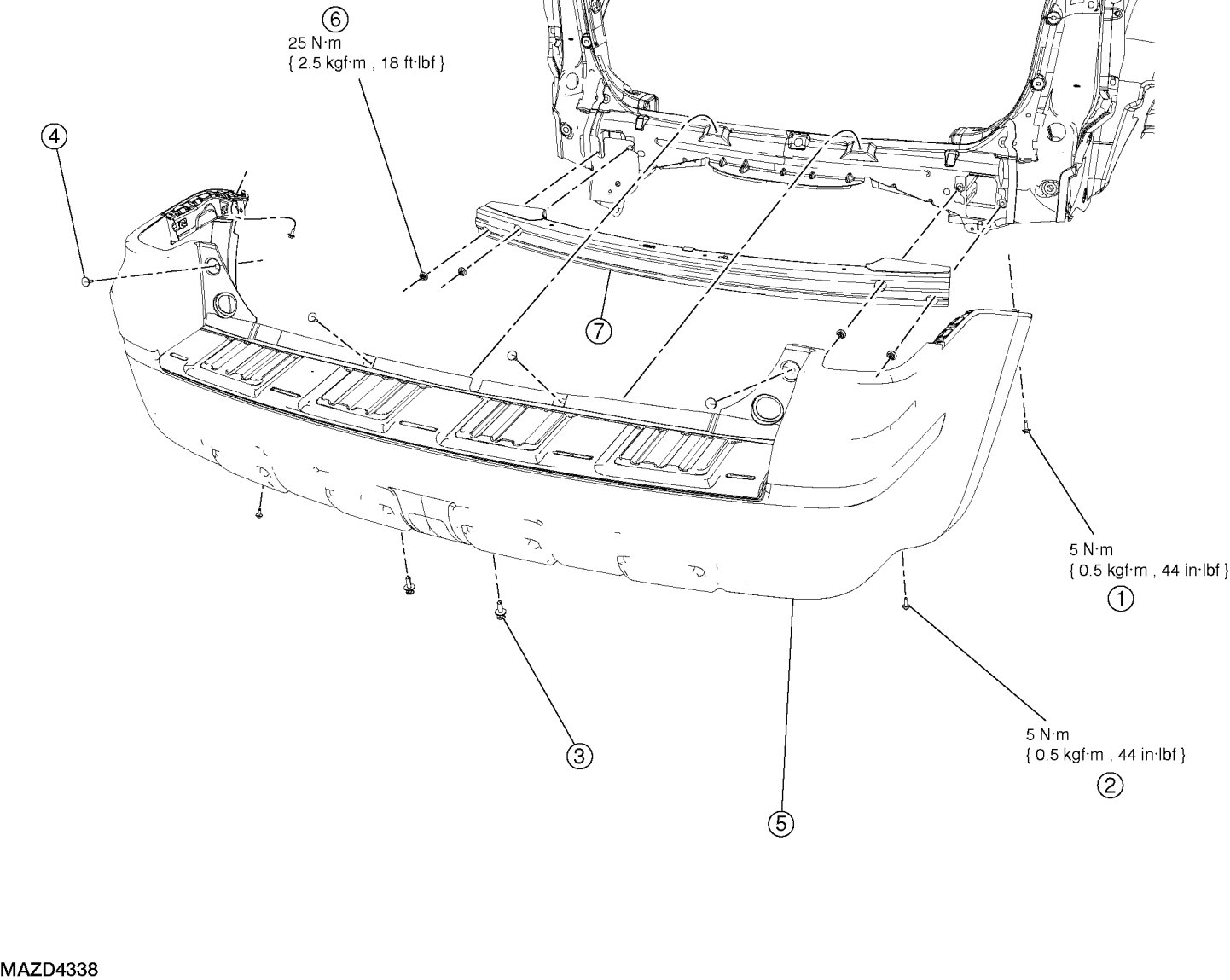 6
25 N·m
{ 2.5 kgf·m , 18 ft·lbf }

4

7

5 N·m
{ 0.5 kgf·m , 44 in·lbf }
1

5 N·m
{ 0.5 kgf·m , 44 in·lbf }
2

3

5

MAZD4338