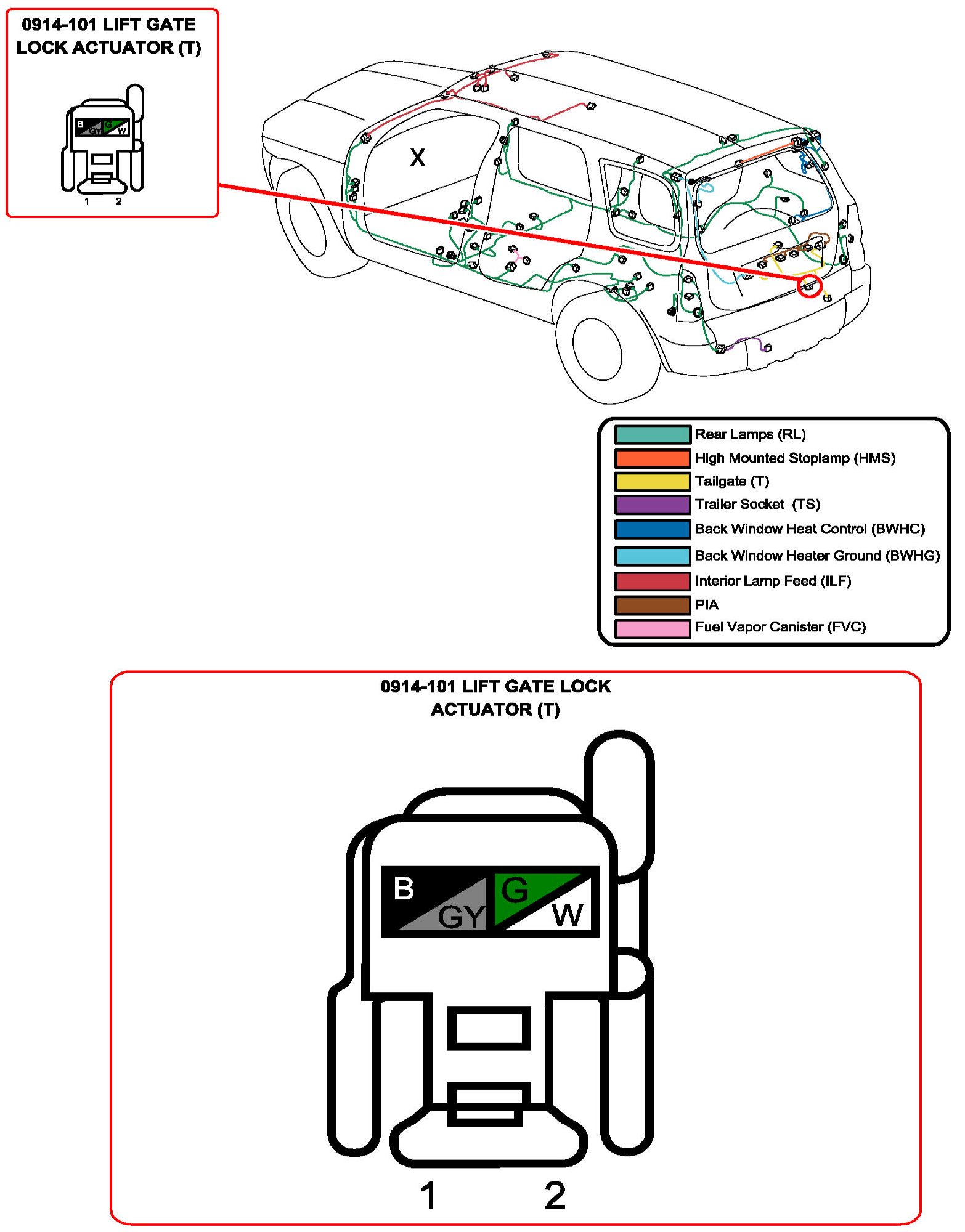 0914-101 LIFT GATE LOCK ACTUATOR (T)

B GY G W

1 2

X

Rear Lamps (RL)
High Mounted Stoplamp (HMS)
Tailgate (T)
Trailer Socket (TS)
Back Window Heat Control (BWHC)
Back Window Heater Ground (BWHG)
Interior Lamp Feed (ILF)
PIA
Fuel Vapor Canister (FVC)

0914-101 LIFT GATE LOCK ACTUATOR (T)

B GY G W

1 2