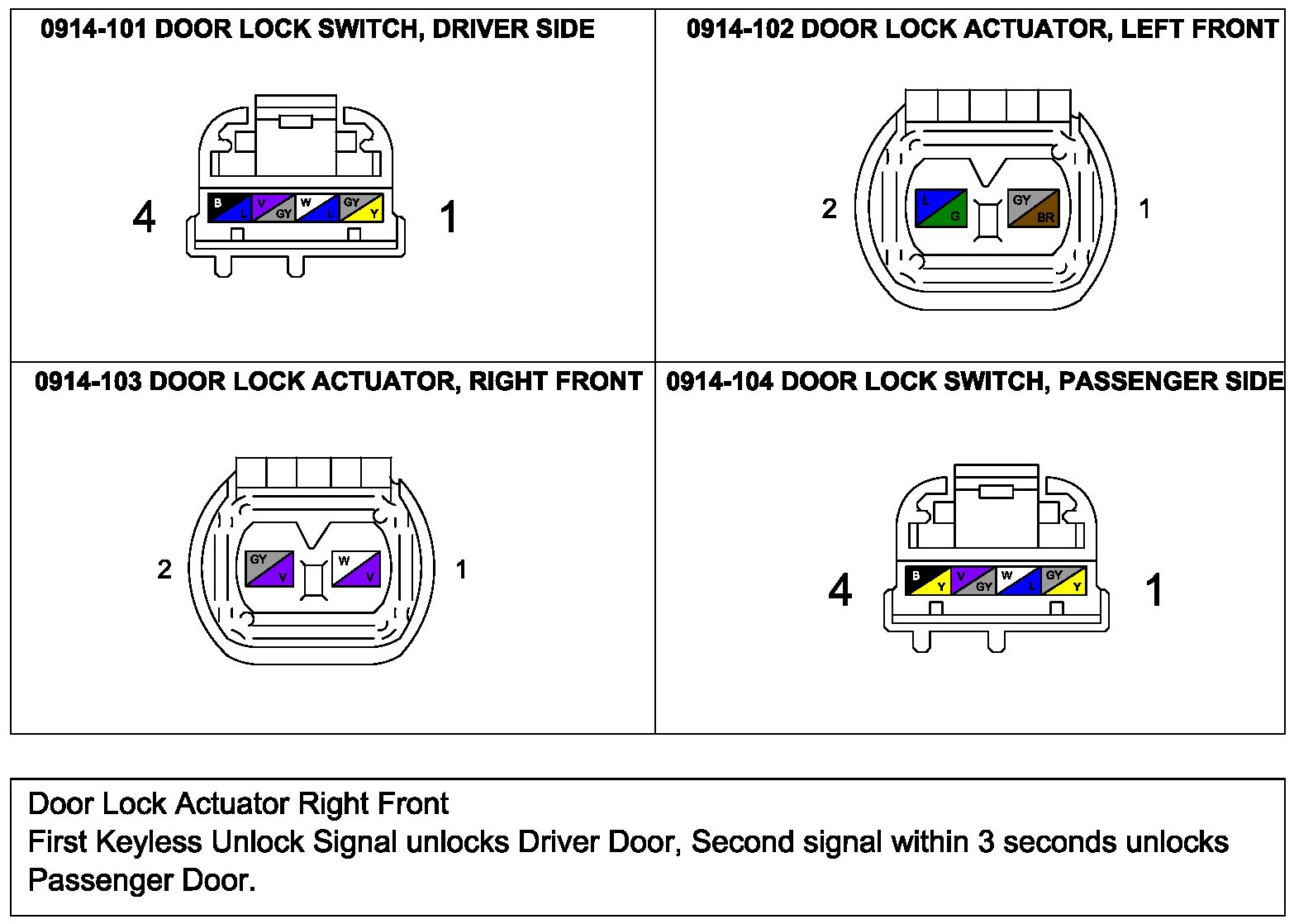 0914-101 DOOR LOCK SWITCH, DRIVER SIDE

4 B L V GY W L GY Y 1

0914-102 DOOR LOCK ACTUATOR, LEFT FRONT

2 L G GY BR 1

0914-103 DOOR LOCK ACTUATOR, RIGHT FRONT

2 GY V W V 1

0914-104 DOOR LOCK SWITCH, PASSENGER SIDE

4 B Y V GY W L GY Y 1

Door Lock Actuator Right Front
First Keyless Unlock Signal unlocks Driver Door, Second signal within 3 seconds unlocks Passenger Door.