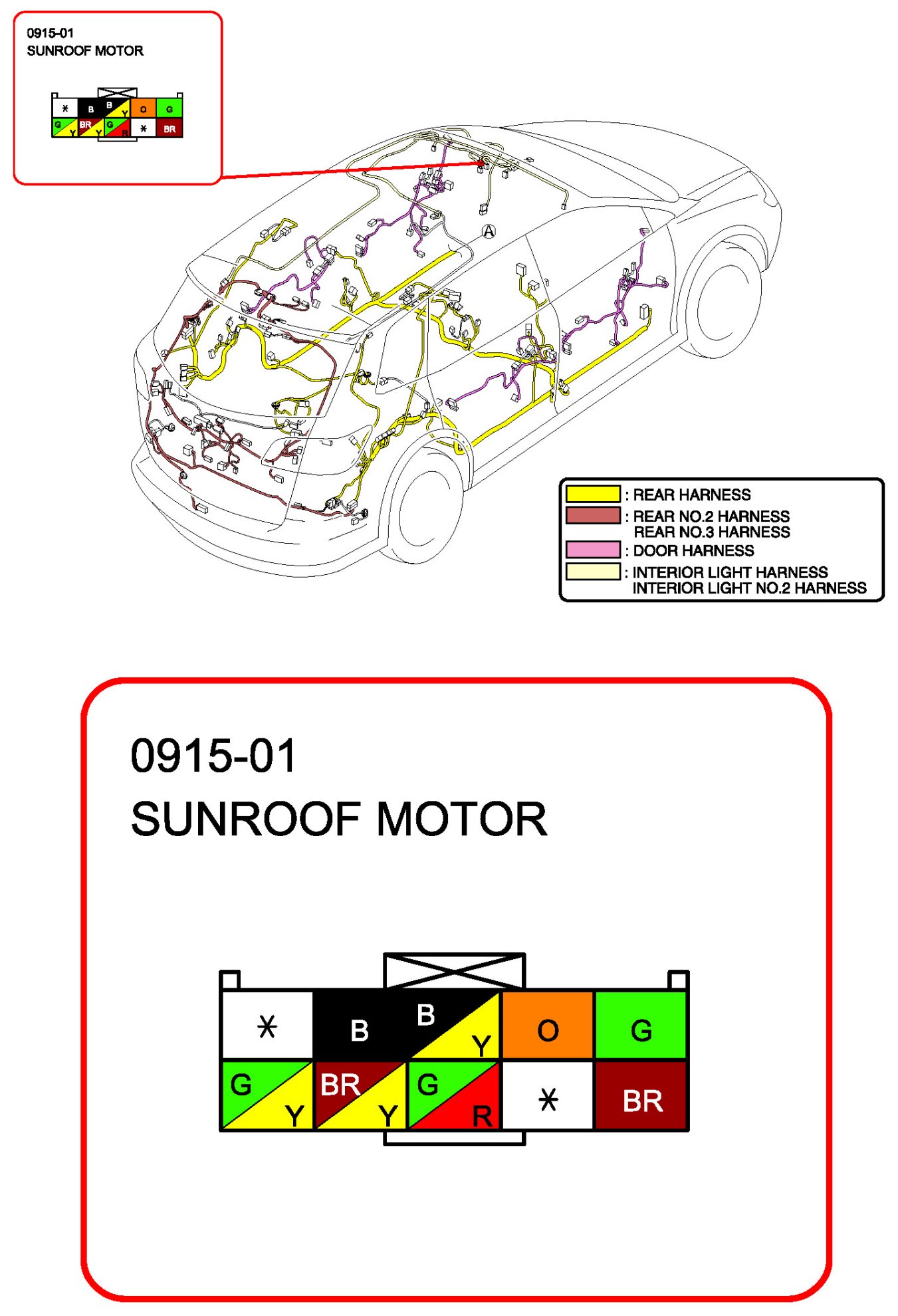 0915-01
SUNROOF MOTOR

| * | B | B Y | O | G |
|---|---|---|---|---|
| G Y | BR Y | G R | * | BR |

A

: REAR HARNESS
: REAR NO.2 HARNESS
REAR NO.3 HARNESS
: DOOR HARNESS
: INTERIOR LIGHT HARNESS
INTERIOR LIGHT NO.2 HARNESS

0915-01
SUNROOF MOTOR

| * | B | B Y | O | G |
|---|---|---|---|---|
| G Y | BR Y | G R | * | BR |