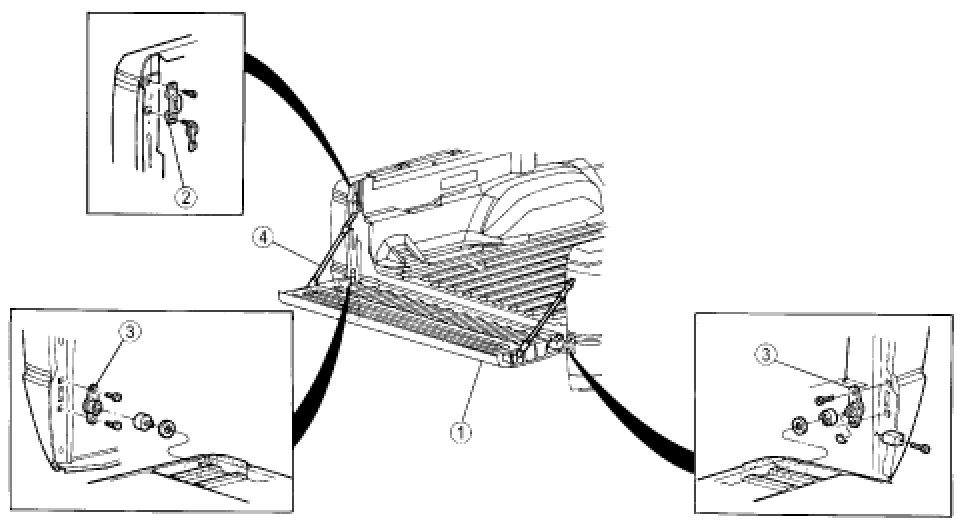 2
4
3
1
3