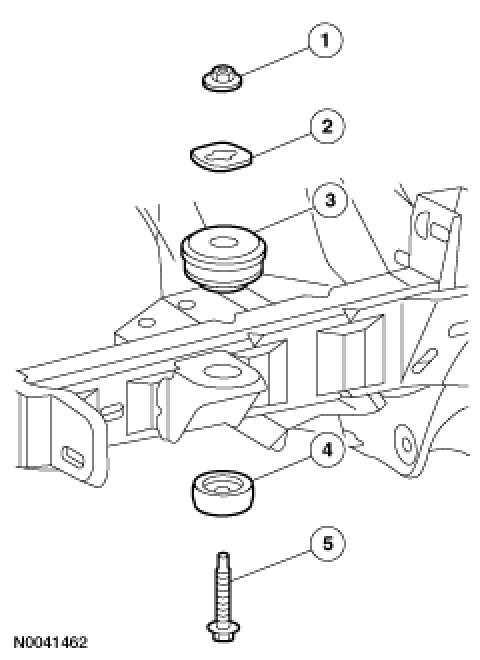 1
2
3
4
5
N0041462