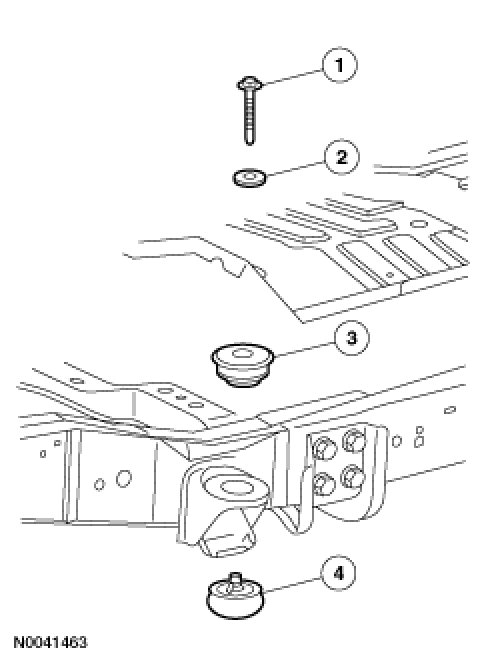 1

2

3

4

N0041463