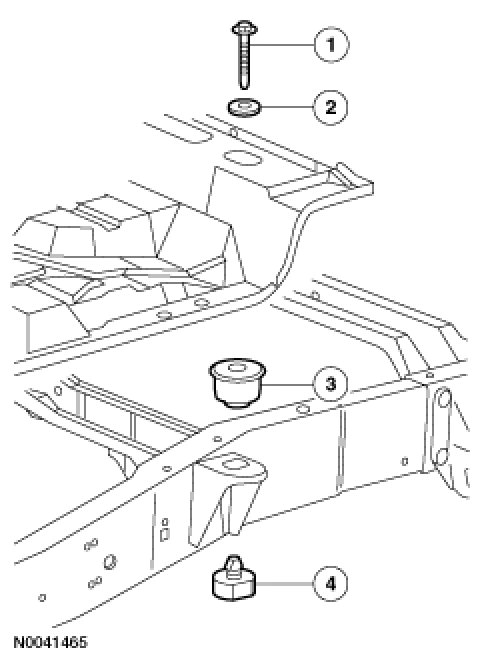 1
2
3
4
N0041465