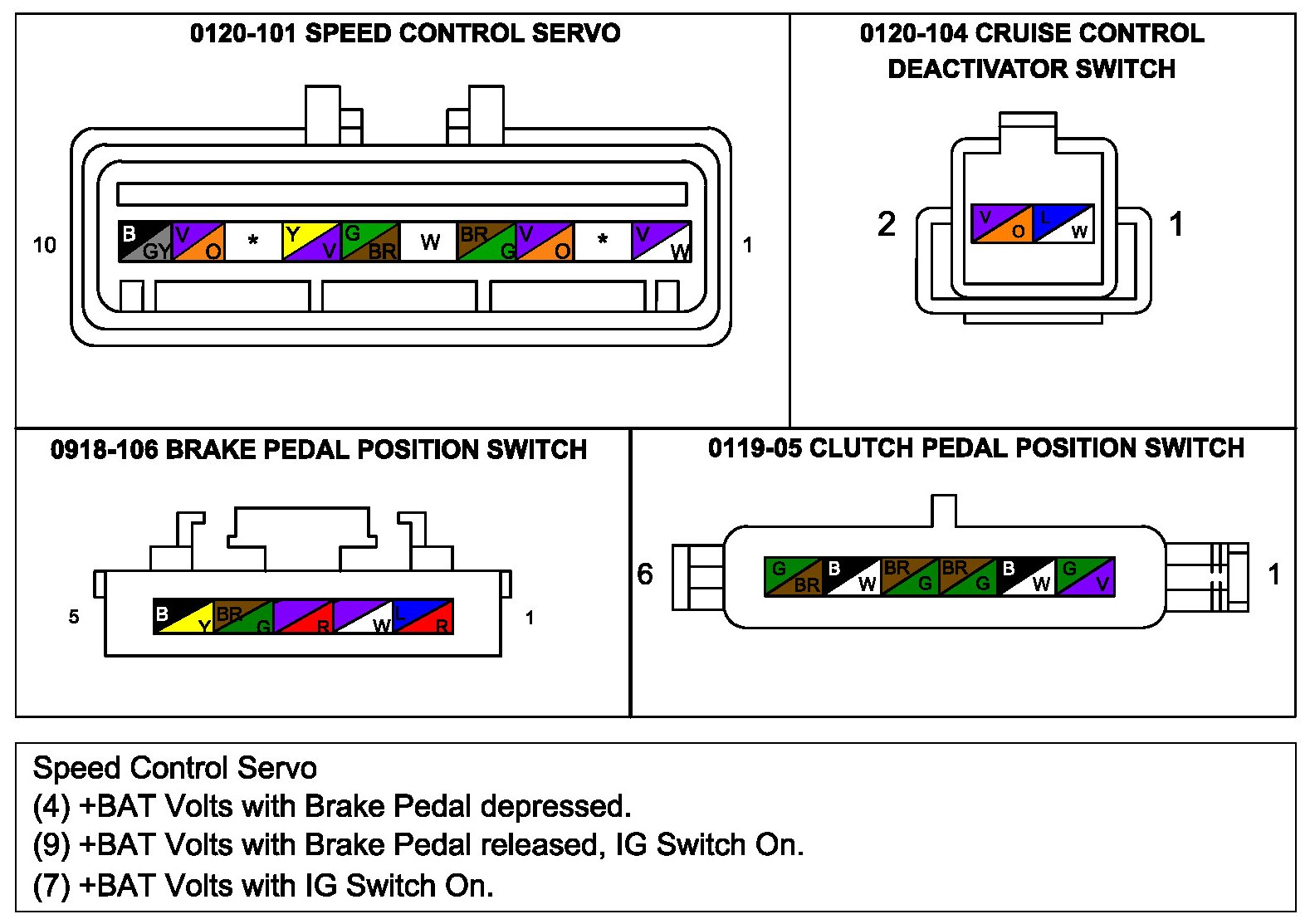 0120-101 SPEED CONTROL SERVO

10 B GY V O * Y V G BR W BR G V O * V W 1

0120-104 CRUISE CONTROL DEACTIVATOR SWITCH

2 V O L W 1

0918-106 BRAKE PEDAL POSITION SWITCH

5 B Y BR G R W L R 1

0119-05 CLUTCH PEDAL POSITION SWITCH

6 G BR B W BR G BR G B W G V 1

Speed Control Servo
(4) +BAT Volts with Brake Pedal depressed.
(9) +BAT Volts with Brake Pedal released, IG Switch On.
(7) +BAT Volts with IG Switch On.