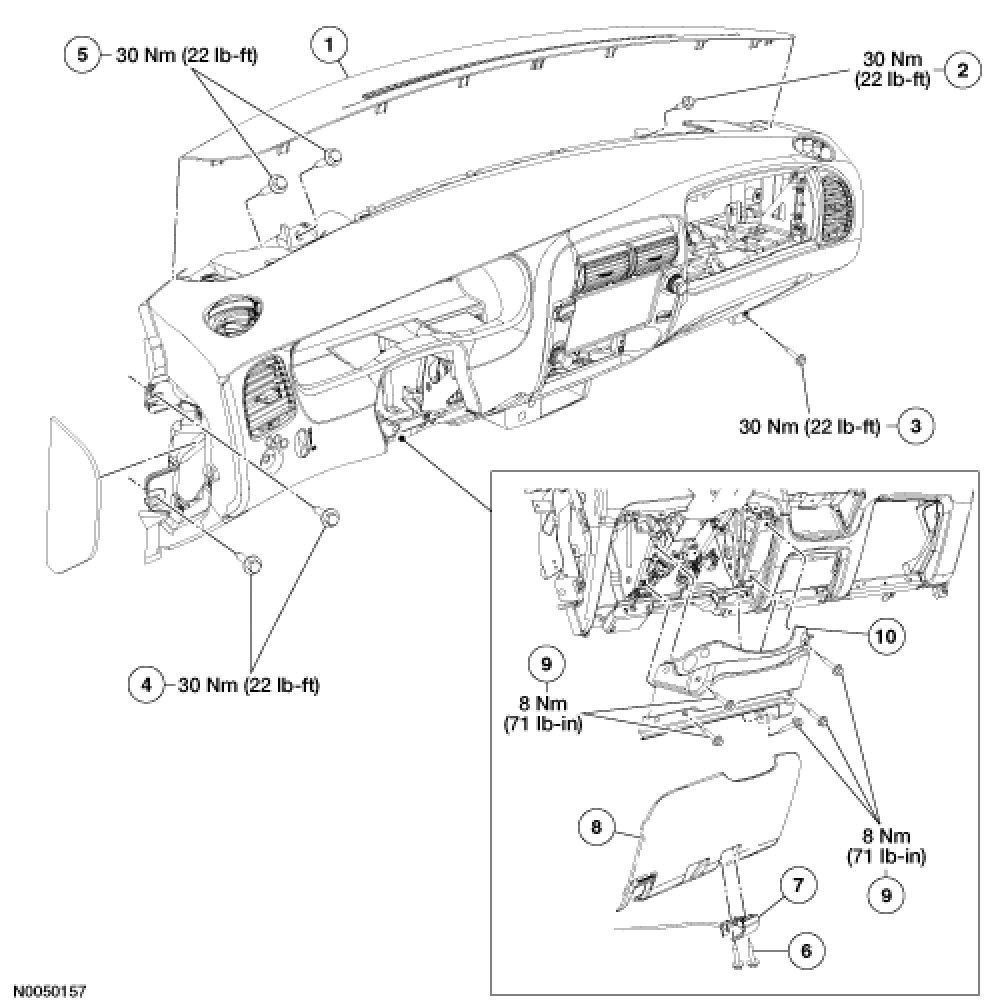 5 30 Nm (22 lb-ft)

1

30 Nm (22 lb-ft) 2

30 Nm (22 lb-ft) 3

4 30 Nm (22 lb-ft)

10

9

8 Nm (71 lb-in)

8

8 Nm (71 lb-in)

9

7

6

N0050157