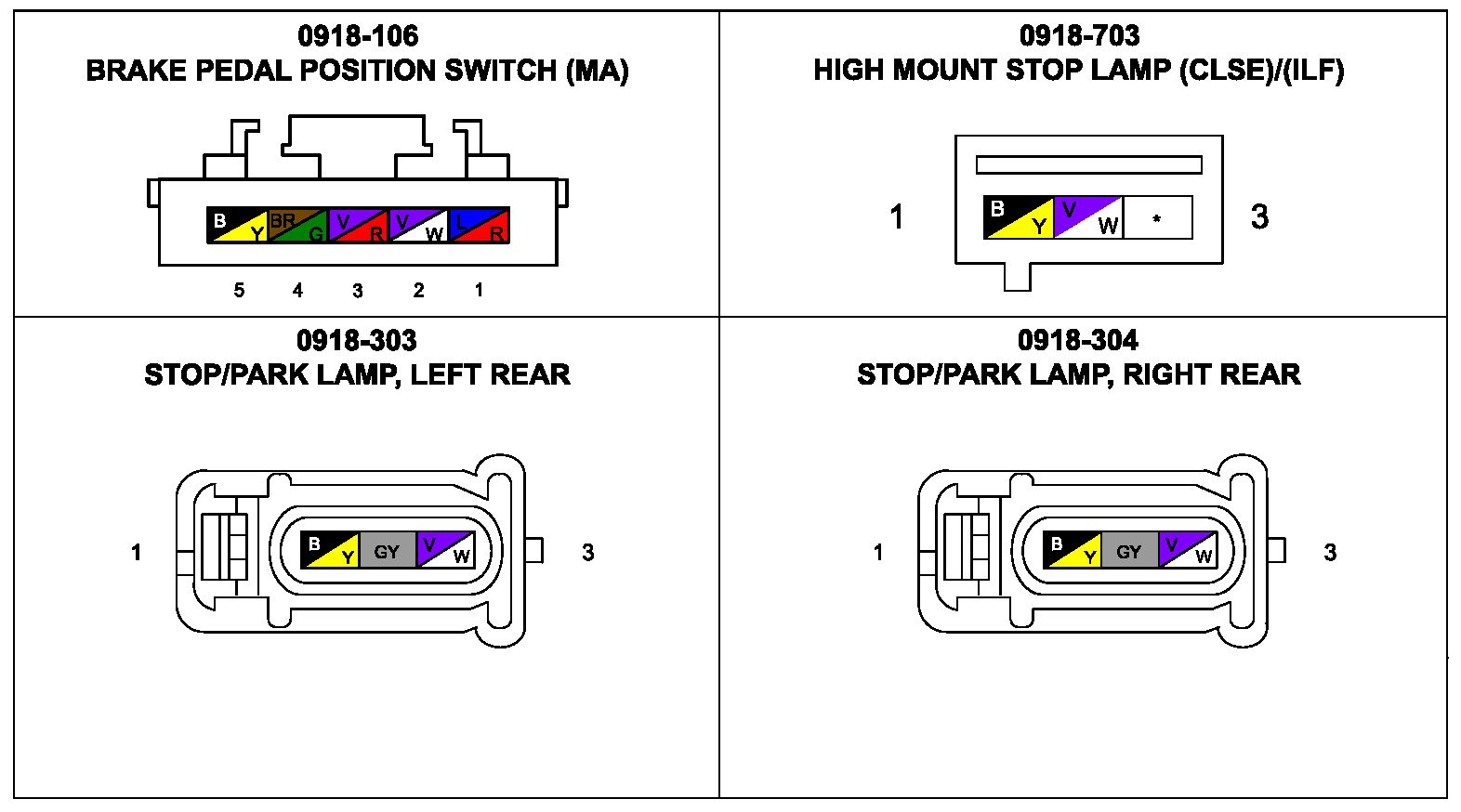 0918-106
BRAKE PEDAL POSITION SWITCH (MA)

B Y BR G V R V W L R

5 4 3 2 1

0918-703
HIGH MOUNT STOP LAMP (CLSE)/(ILF)

1 B Y V W * 3

0918-303
STOP/PARK LAMP, LEFT REAR

1 B Y GY V W 3

0918-304
STOP/PARK LAMP, RIGHT REAR

1 B Y GY V W 3