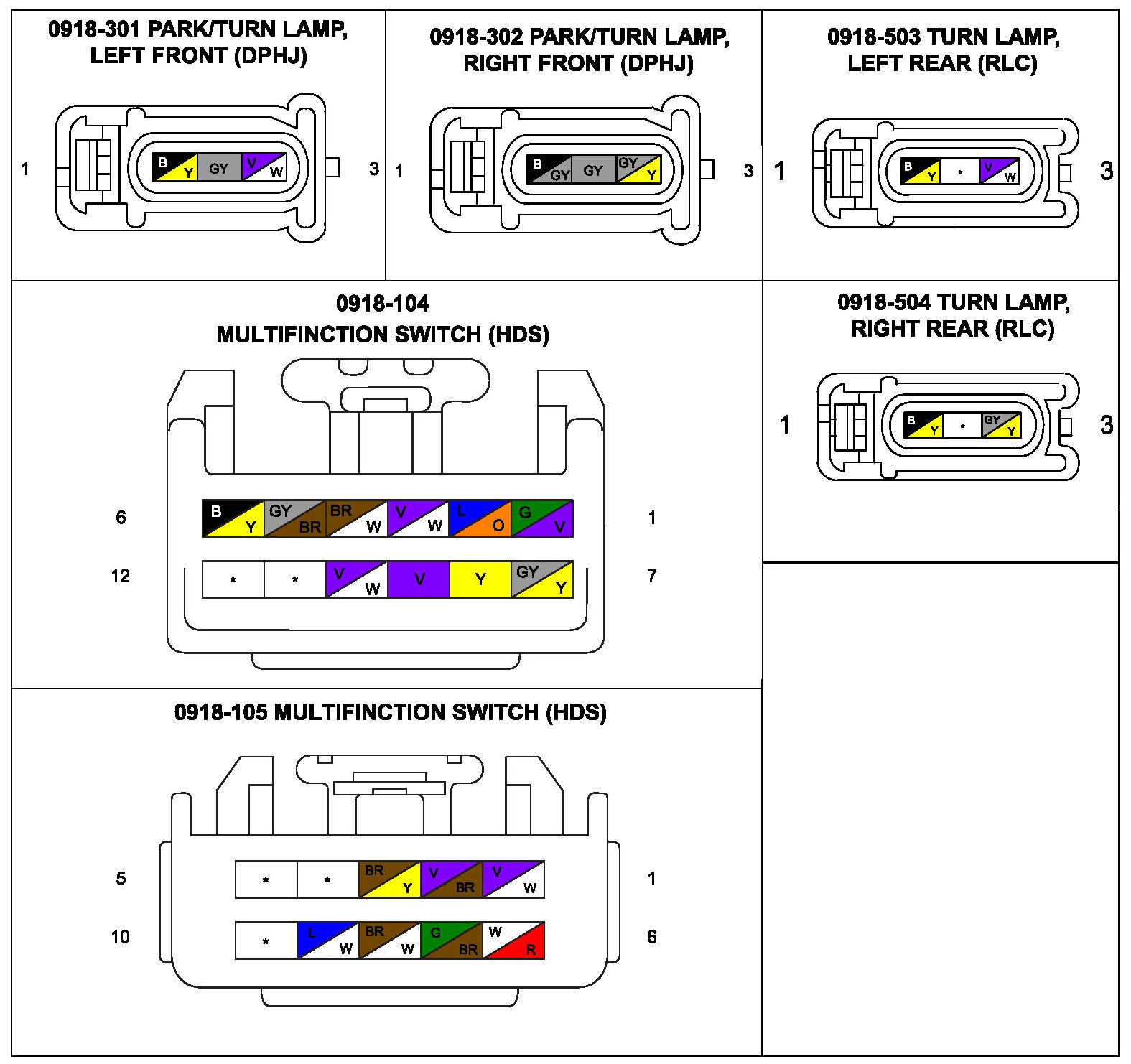 0918-301 PARK/TURN LAMP, LEFT FRONT (DPHJ)

1 B Y GY V W 3

0918-302 PARK/TURN LAMP, RIGHT FRONT (DPHJ)

1 B GY GY GY Y 3

0918-503 TURN LAMP, LEFT REAR (RLC)

1 B Y * V W 3

0918-104
MULTIFINCTION SWITCH (HDS)

6 B Y GY BR BR W V W L O G V 1

12 * * V W V Y GY Y 7

0918-504 TURN LAMP, RIGHT REAR (RLC)

1 B Y * GY Y 3

0918-105 MULTIFINCTION SWITCH (HDS)

5 * * BR Y V BR V W 1

10 * L W BR W G BR W R 6