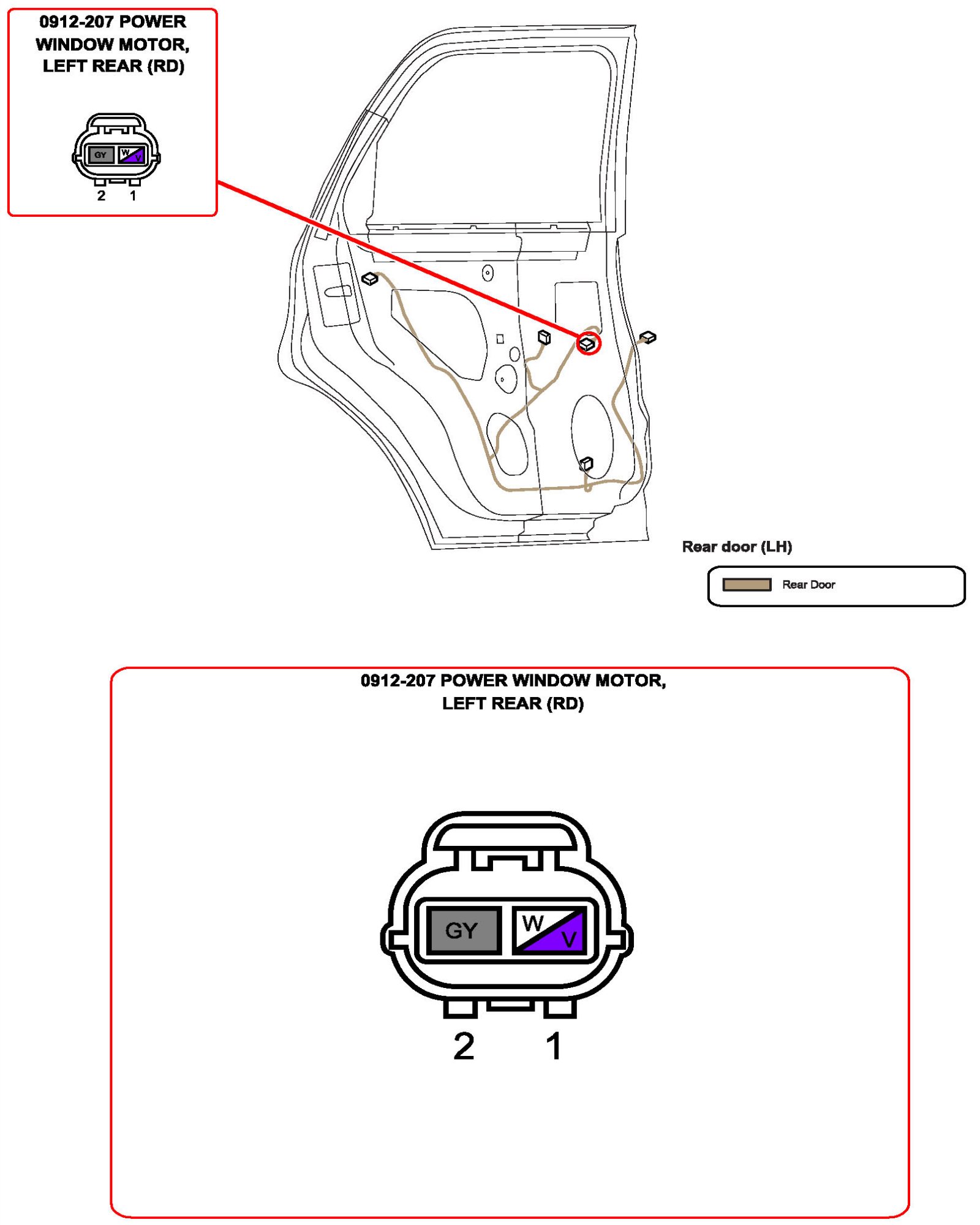 0912-207 POWER WINDOW MOTOR, LEFT REAR (RD)

GY W V

2 1

Rear door (LH)

Rear Door

0912-207 POWER WINDOW MOTOR, LEFT REAR (RD)

GY W V

2 1